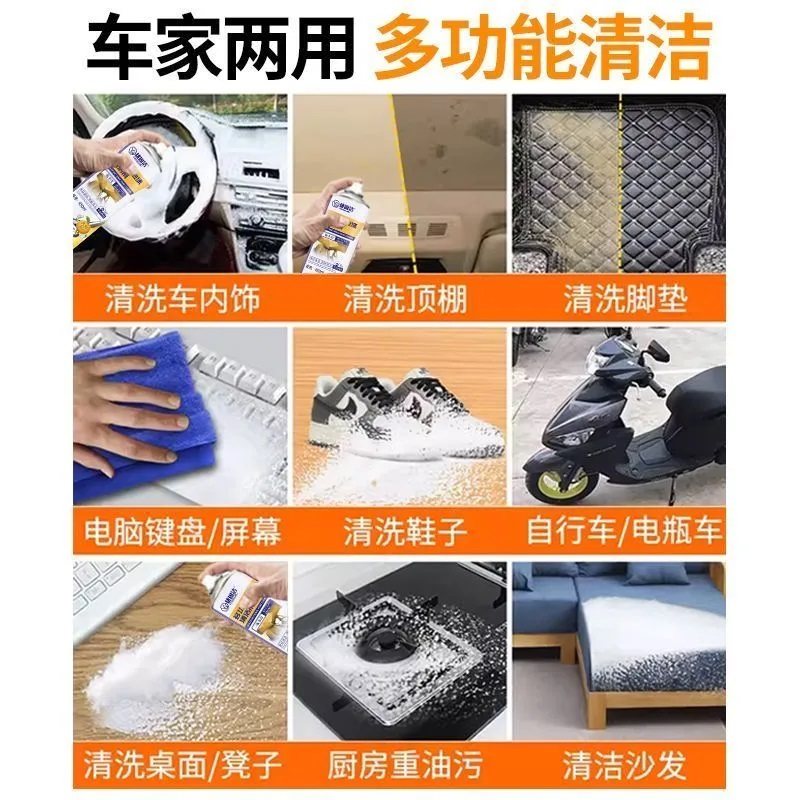 车家两用 多功能清洁

清洗车内饰

清洗顶棚

清洗脚垫

电脑键盘/屏幕

清洗鞋子

自行车/电瓶车

清洗桌面/凳子

厨房重油污

清洁沙发