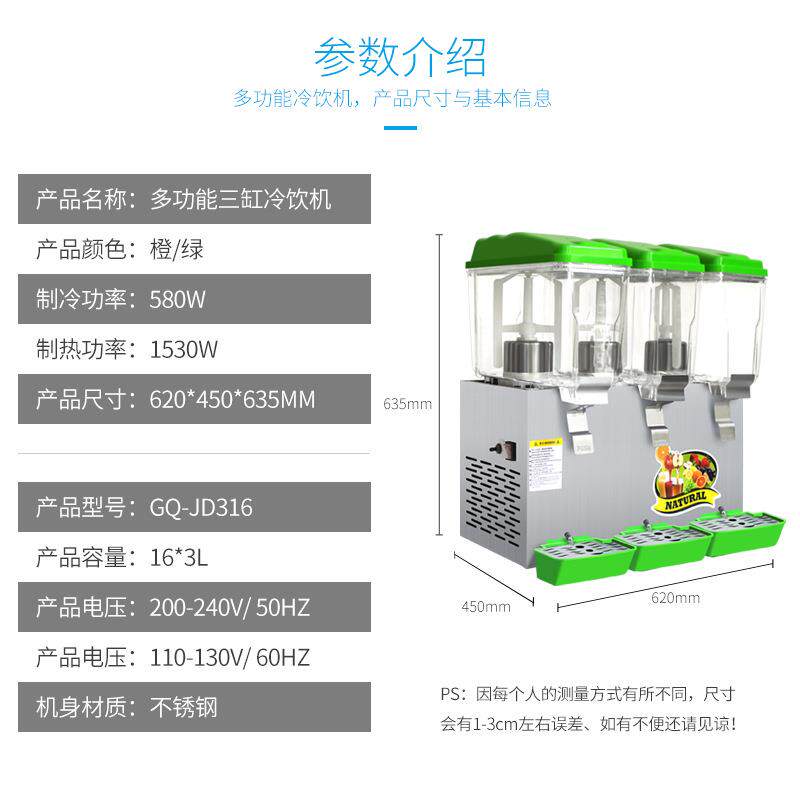 参数介绍

多功能冷饮机，产品尺寸与基本信息

产品名称：多功能三缸冷饮机

产品颜色：橙/绿

制冷功率：580W

制热功率：1530W

产品尺寸：620*450*635MM

产品型号：GQ-JD316

产品容量：16*3L

产品电压：200-240V/ 50HZ

产品电压：110-130V/ 60HZ

机身材质：不锈钢

635mm

NATURAL

450mm

620mm

PS：因每个人的测量方式有所不同，尺寸会有1-3cm左右误差、如有不便还请见谅！