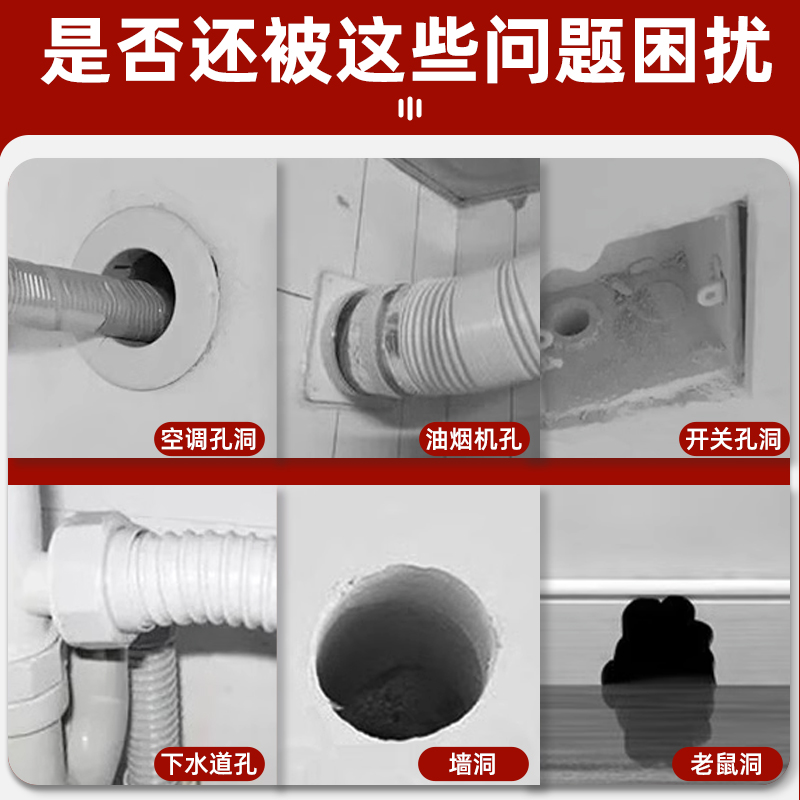 是否还被这些问题困扰

空调孔洞

油烟机孔

开关孔洞

下水道孔

墙洞

老鼠洞