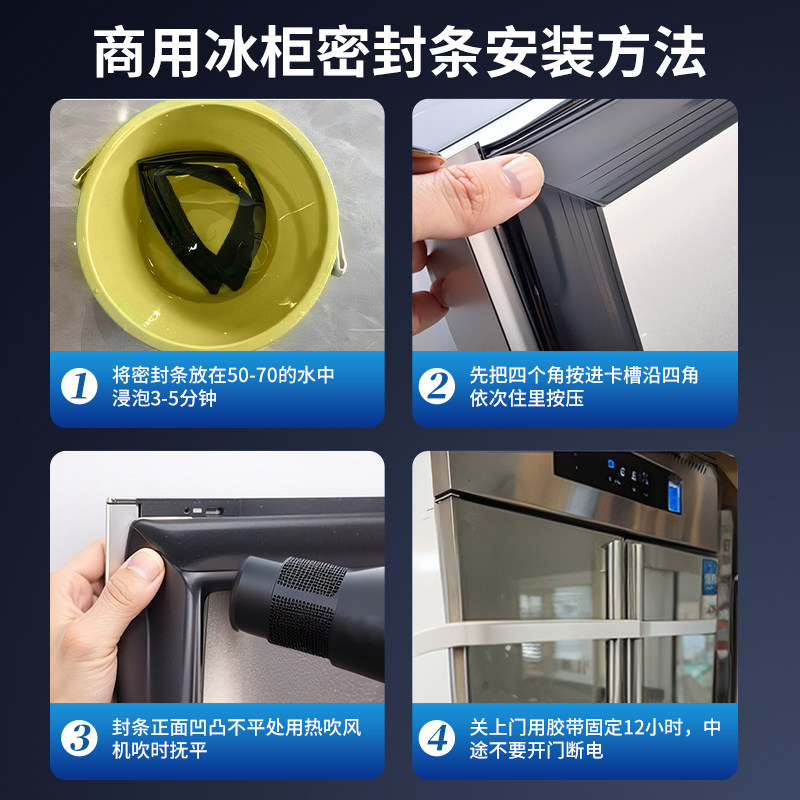 商用冰柜密封条安装方法

1 将密封条放在50-70的水中浸泡3-5分钟

2 先把四个角按进卡槽沿四角依次住里按压

3 封条正面凹凸不平处用热吹风机吹时抚平

4 关上门用胶带固定12小时，中途不要开门断电