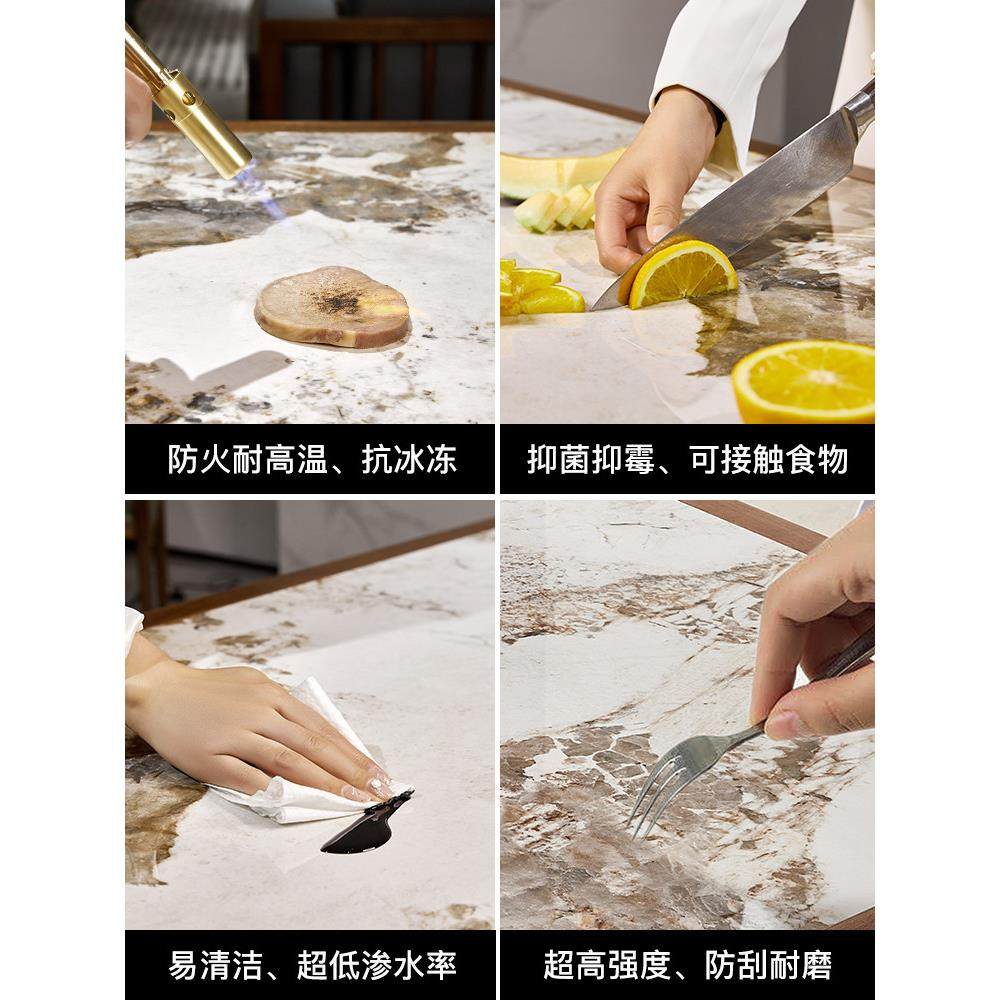 防火耐高温、抗冰冻

抑菌抑霉、可接触食物

易清洁、超低渗水率

超高强度、防刮耐磨