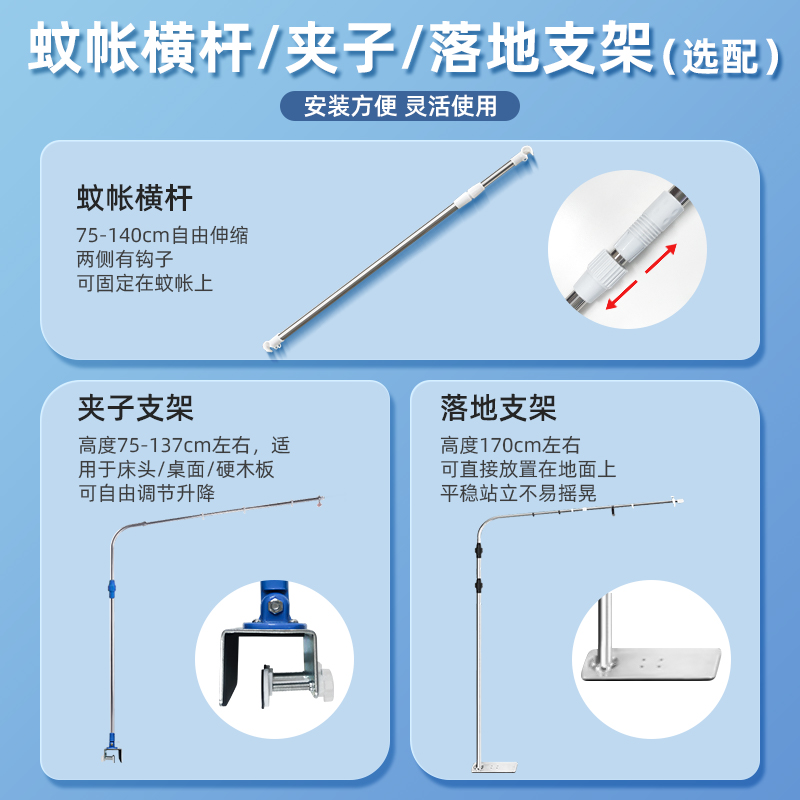 蚊帐横杆/夹子/落地支架（选配）

安装方便 灵活使用

蚊帐横杆

75-140cm自由伸缩
两侧有钩子
可固定在蚊帐上

夹子支架

高度75-137cm左右，适用于床头/桌面/硬木板
可自由调节升降

落地支架

高度170cm左右
可直接放置在地面上
平稳站立不易摇晃