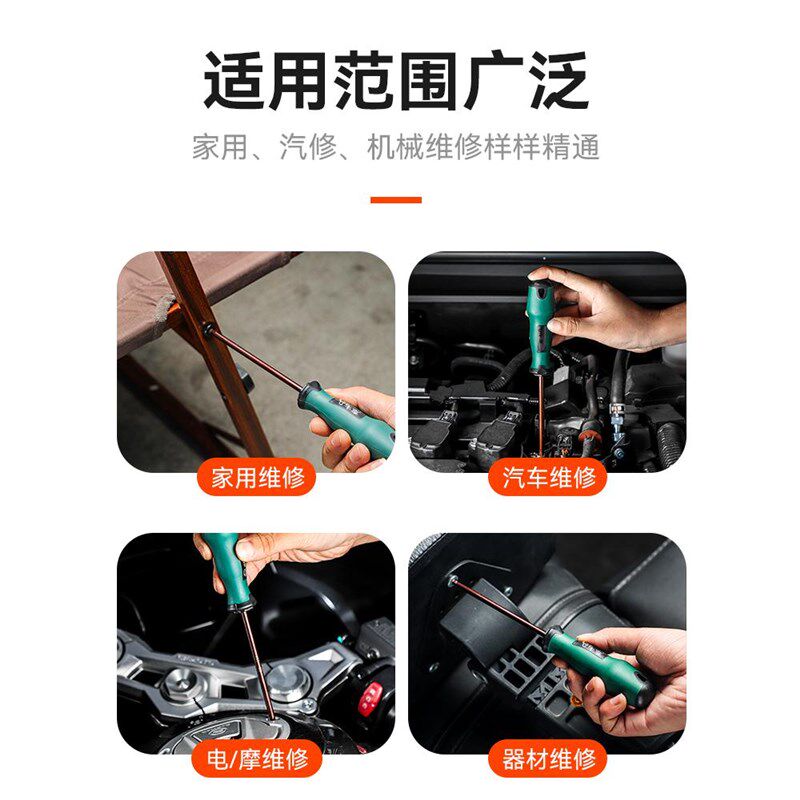 适用范围广泛

家用、汽修、机械维修样样精通

家用维修

汽车维修

电/摩维修

器材维修