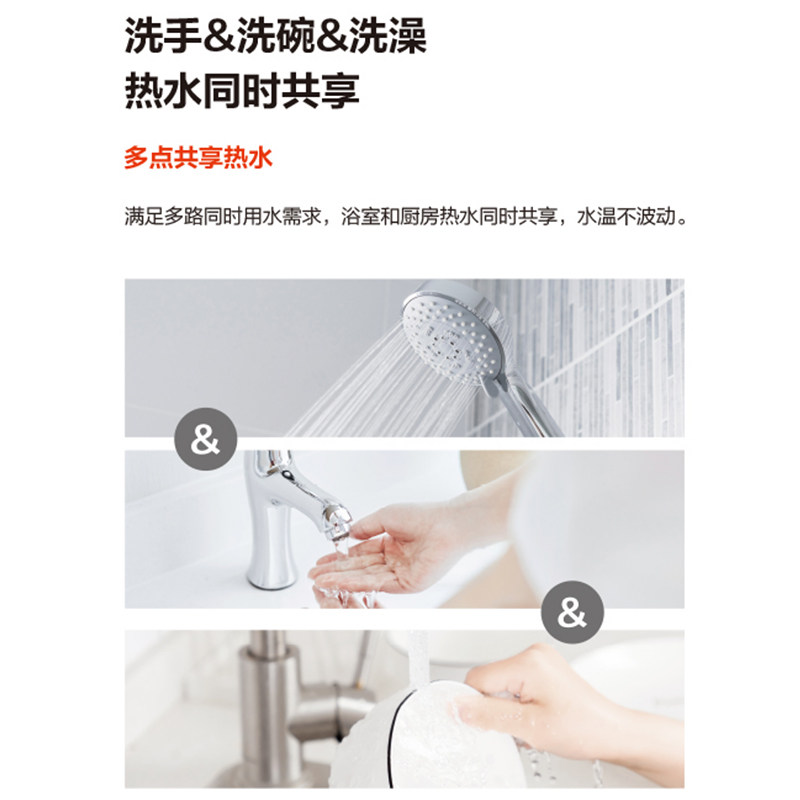 洗手&洗碗&洗澡
热水同时共享

多点共享热水

满足多路同时用水需求，浴室和厨房热水同时共享，水温不波动。

&

&