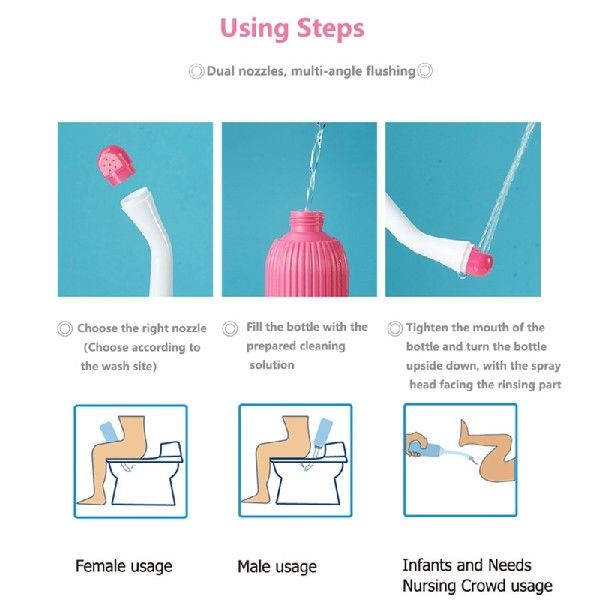 Using Steps

◎Dual nozzles, multi-angle flushing◎

◎ Choose the right nozzle (Choose according to the wash site)

◎ Fill the bottle with the prepared cleaning solution

◎ Tighten the mouth of the bottle and turn the bottle upside down, with the spray head facing the rinsing part

Female usage

Male usage

Infants and Needs Nursing Crowd usage