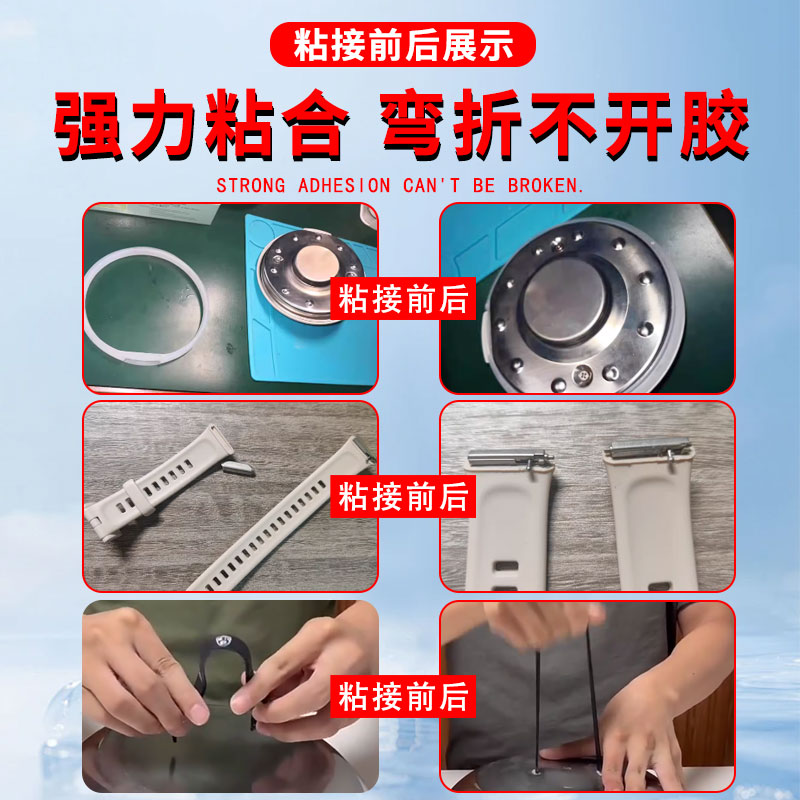 粘接前后展示

强力粘合 弯折不开胶

STRONG ADHESION CAN'T BE BROKEN.

粘接前后

粘接前后

粘接前后