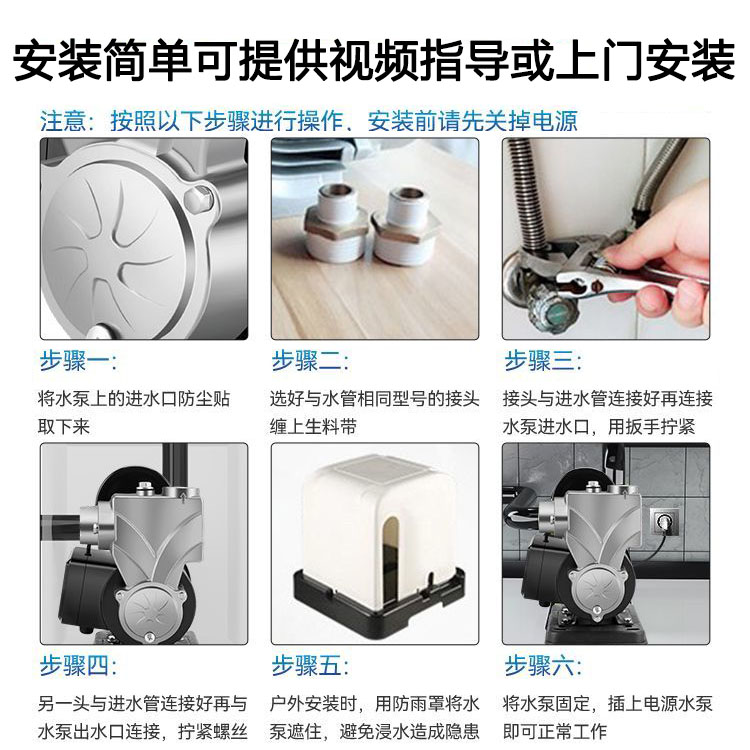 安装简单可提供视频指导或上门安装

注意：按照以下步骤进行操作、安装前请先关掉电源

步骤一：

将水泵上的进水口防尘贴取下来

步骤二：

选好与水管相同型号的接头缠上生料带

步骤三：

接头与进水管连接好再连接水泵进水口，用扳手拧紧

步骤四：

另一头与进水管连接好再与水泵出水口连接，拧紧螺丝

步骤五：

户外安装时，用防雨罩将水泵遮住，避免浸水造成隐患

步骤六：

将水泵固定，插上电源水泵即可正常工作