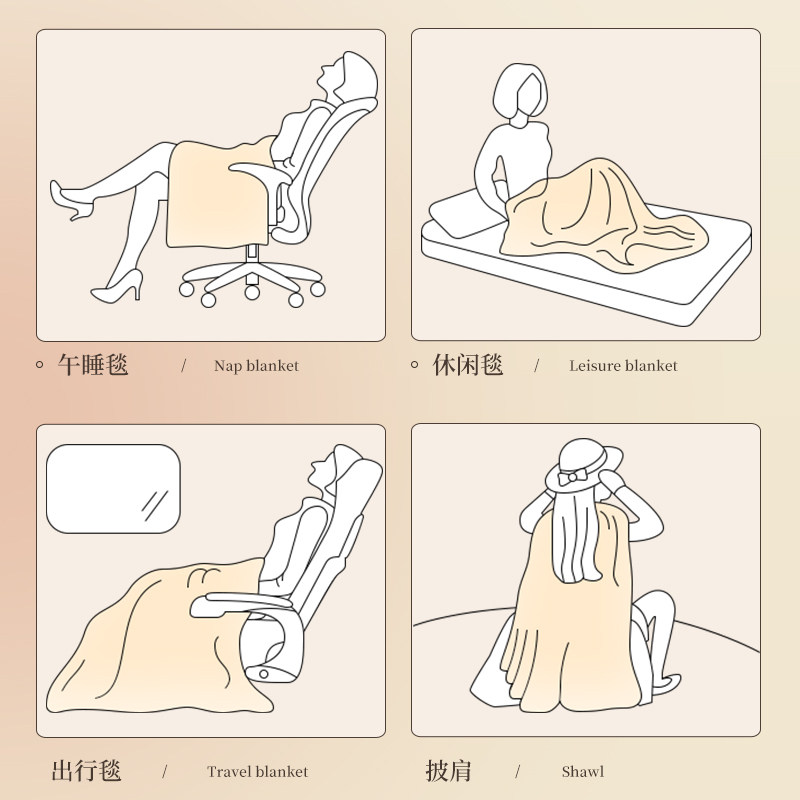 午睡毯 / Nap blanket

休闲毯 / Leisure blanket

出行毯 / Travel blanket

披肩 / Shawl