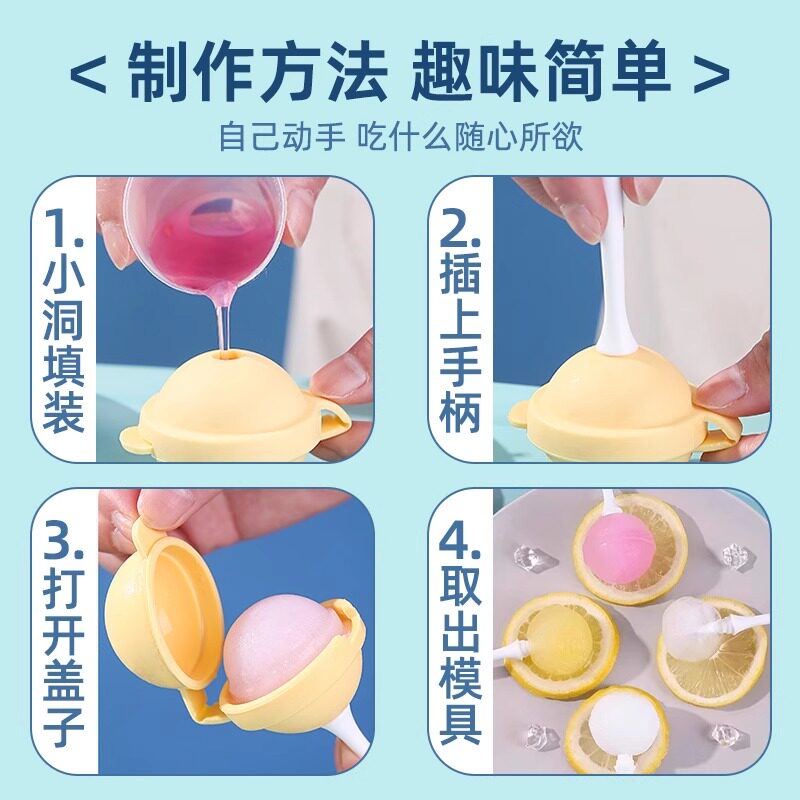 < 制作方法 趣味简单 >

自己动手 吃什么随心所欲

1. 小洞填装

2. 插上手柄

3. 打开盖子

4. 取出模具