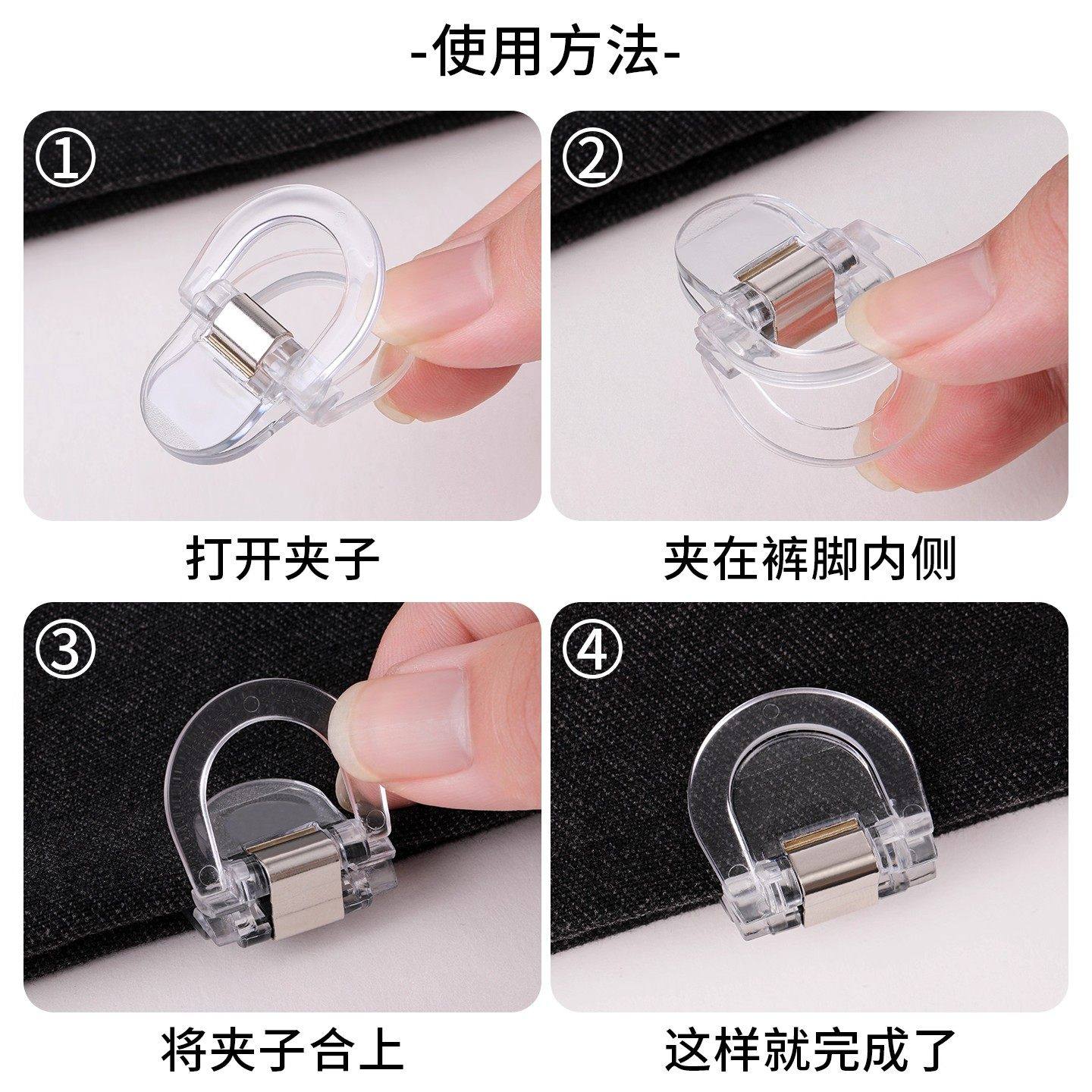 -使用方法-

①

打开夹子

②

夹在裤脚内侧

③

将夹子合上

④

这样就完成了