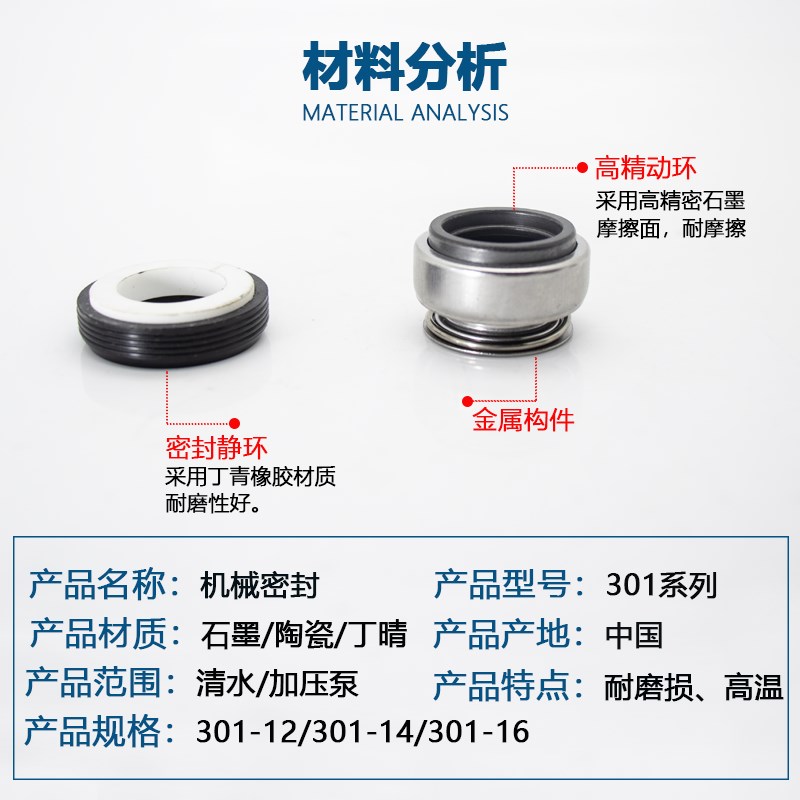 材料分析
MATERIAL ANALYSIS

高精动环
采用高精密石墨摩擦面，耐摩擦

金属构件

密封静环
采用丁青橡胶材质耐磨性好。

产品名称：机械密封
产品型号：301系列
产品材质：石墨/陶瓷/丁晴
产品产地：中国
产品范围：清水/加压泵
产品特点：耐磨损、高温
产品规格：301-12/301-14/301-16