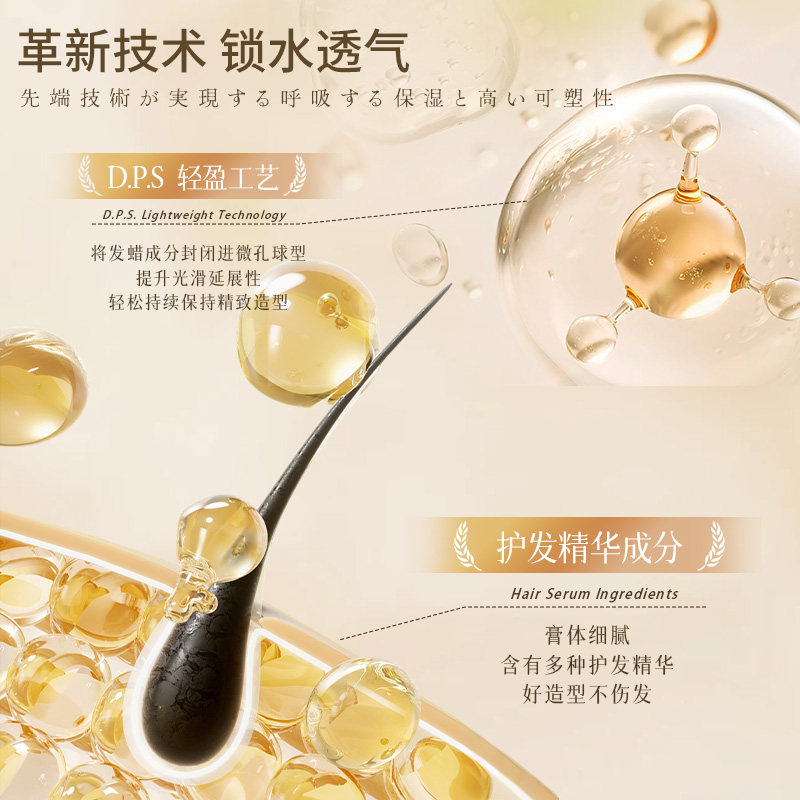 革新技术 锁水透气

先端技術が実現する呼吸する保湿と高い可塑性

D.P.S 轻盈工艺

D.P.S. Lightweight Technology

将发蜡成分封闭进微孔球型
提升光滑延展性
轻松持续保持精致造型

护发精华成分

Hair Serum Ingredients

膏体细腻
含有多种护发精华
好造型不伤发