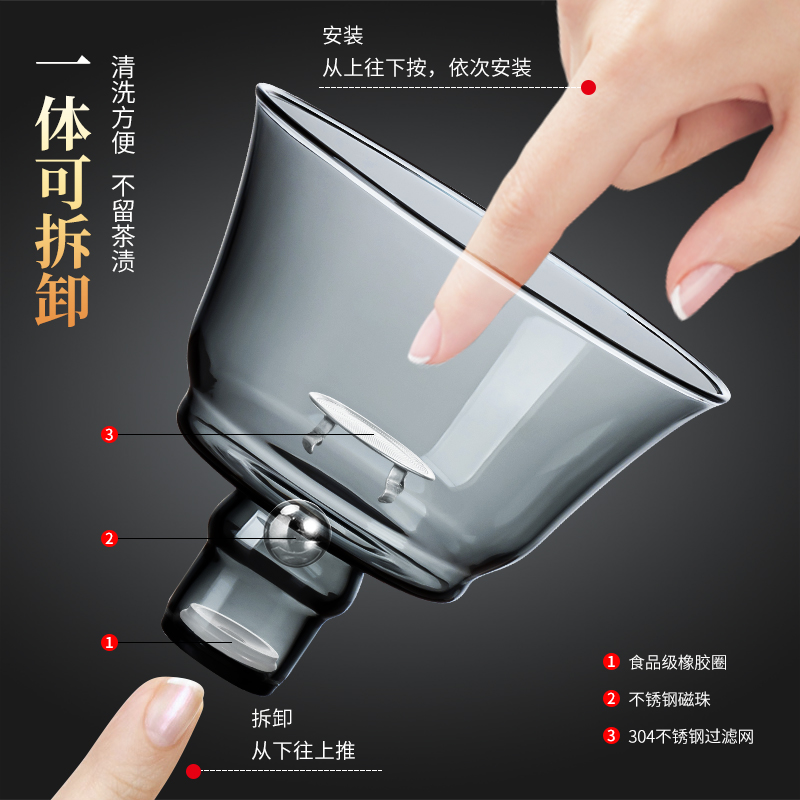 一体可拆卸

清洗方便 不留茶渍

安装
从上往下按，依次安装

3

2

1

拆卸
从下往上推

1 食品级橡胶圈
2 不锈钢磁珠
3 304不锈钢过滤网