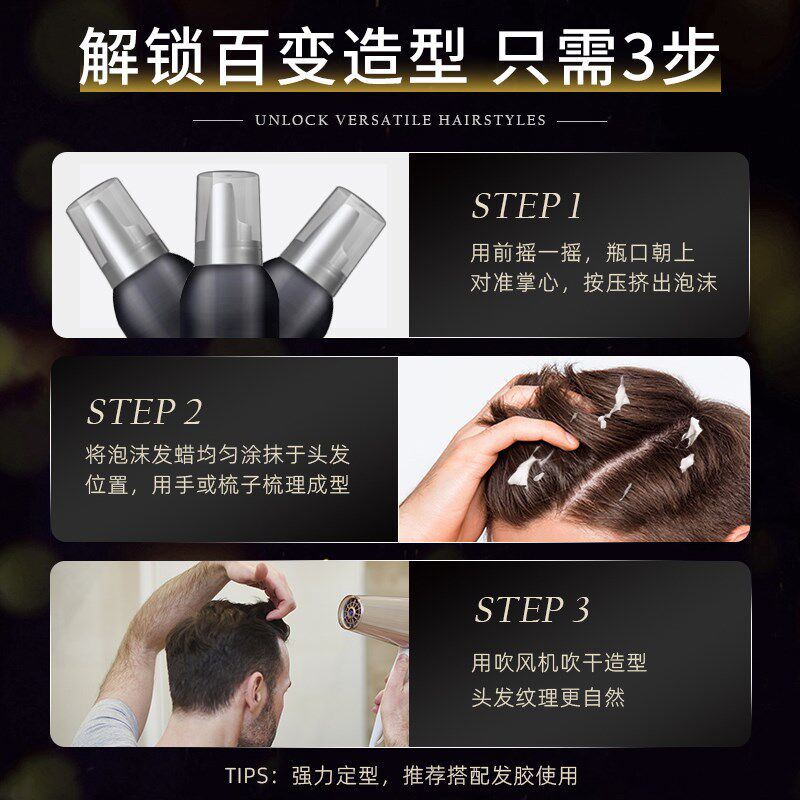 解锁百变造型 只需3步

UNLOCK VERSATILE HAIRSTYLES

STEP 1
用前摇一摇，瓶口朝上
对准掌心，按压挤出泡沫

STEP 2
将泡沫发蜡均匀涂抹于头发
位置，用手或梳子梳理成型

STEP 3
用吹风机吹干造型
头发纹理更自然

TIPS：强力定型，推荐搭配发胶使用