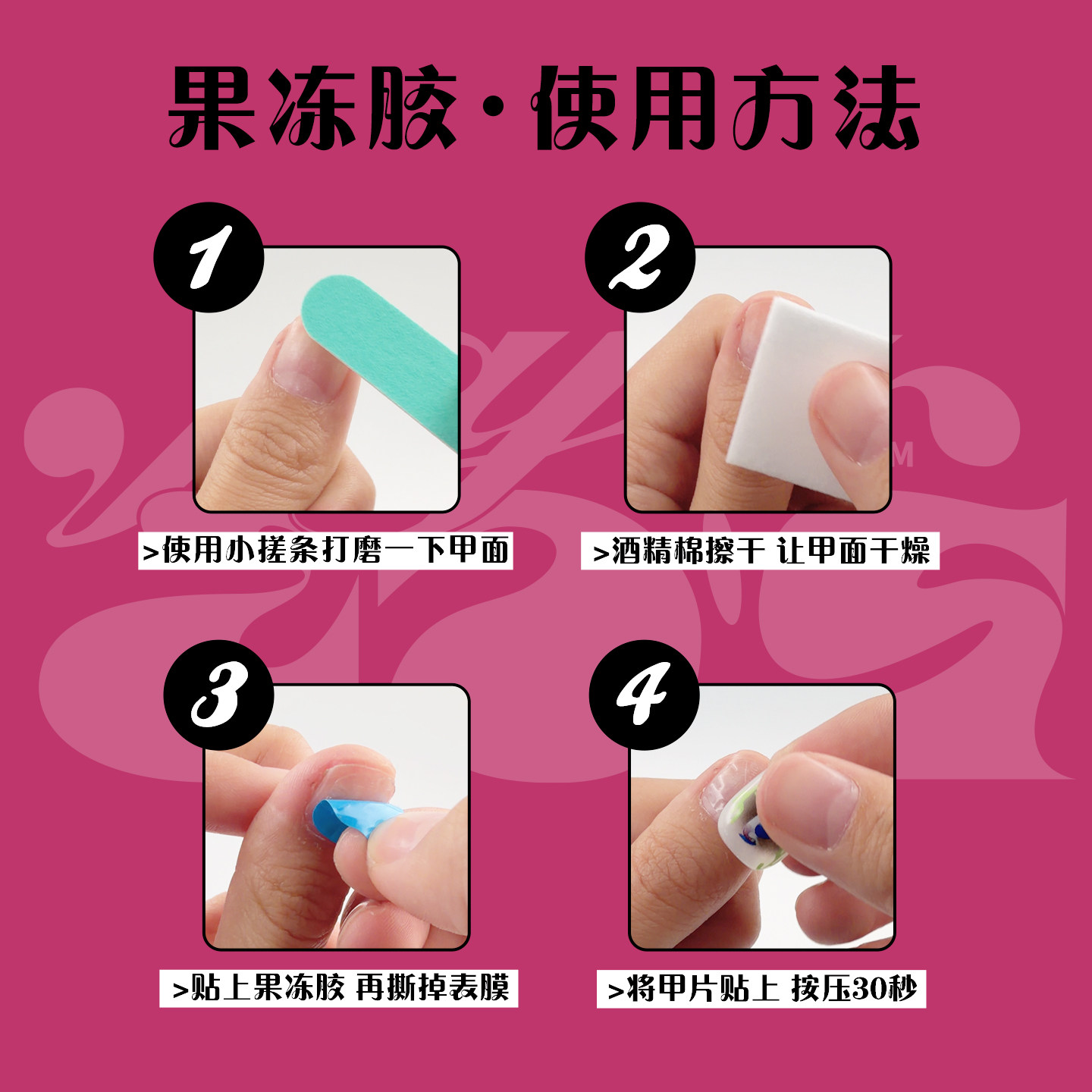 果冻胶·使用方法

1

>使用小搓条打磨一下甲面

2

>酒精棉擦干 让甲面干燥

3

>贴上果冻胶 再撕掉表膜

4

>将甲片贴上 按压30秒