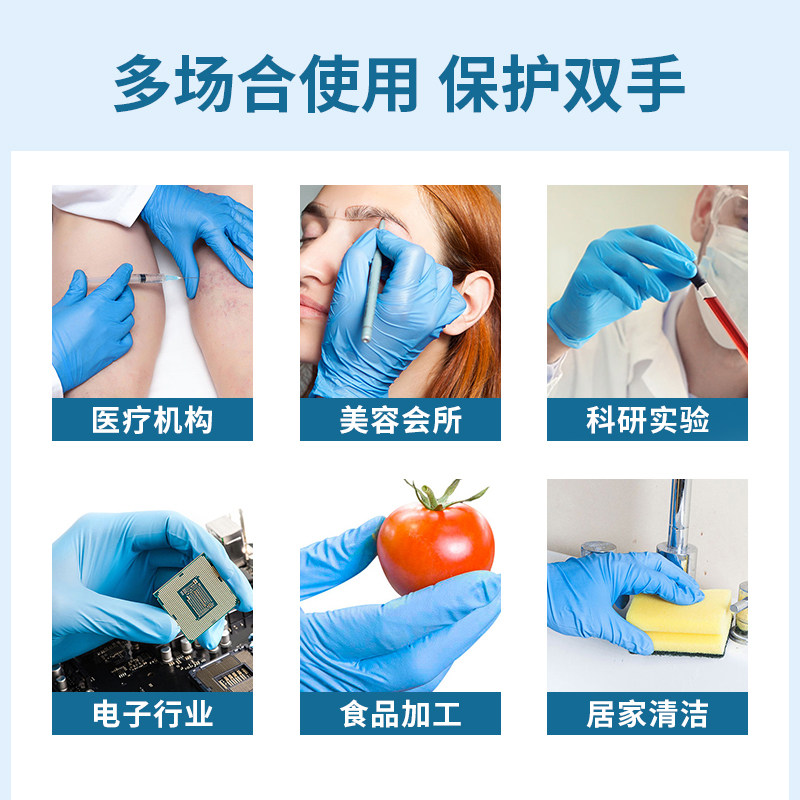 多场合使用 保护双手

医疗机构

美容会所

科研实验

电子行业

食品加工

居家清洁