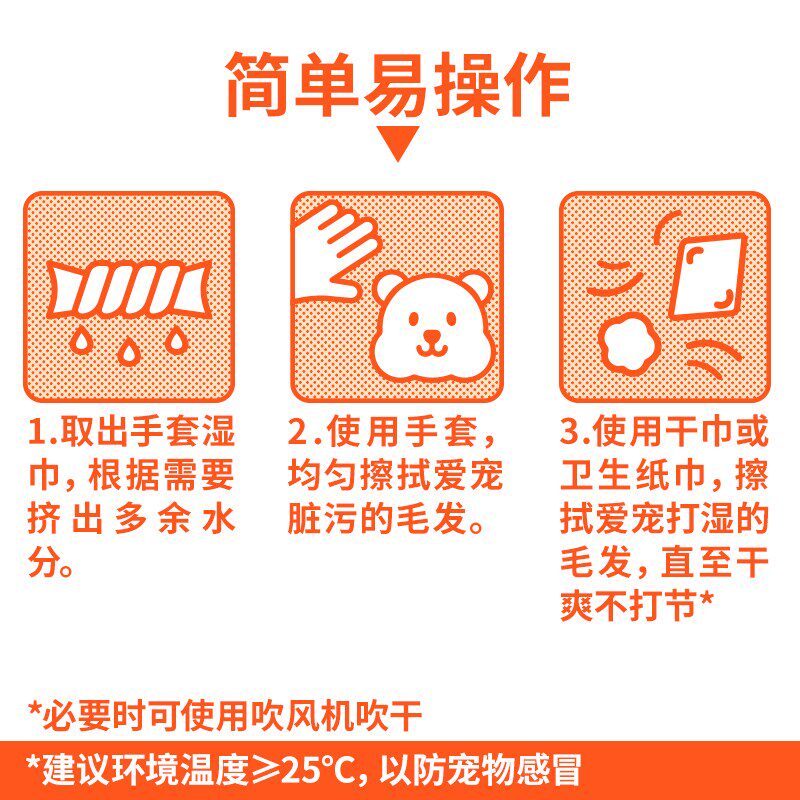 简单易操作

1.取出手套湿巾，根据需要挤出多余水分。

2.使用手套，均匀擦拭爱宠脏污的毛发。

3.使用干巾或卫生纸巾，擦拭爱宠打湿的毛发，直至干爽不打节*

*必要时可使用吹风机吹干

*建议环境温度≥25°C，以防宠物感冒