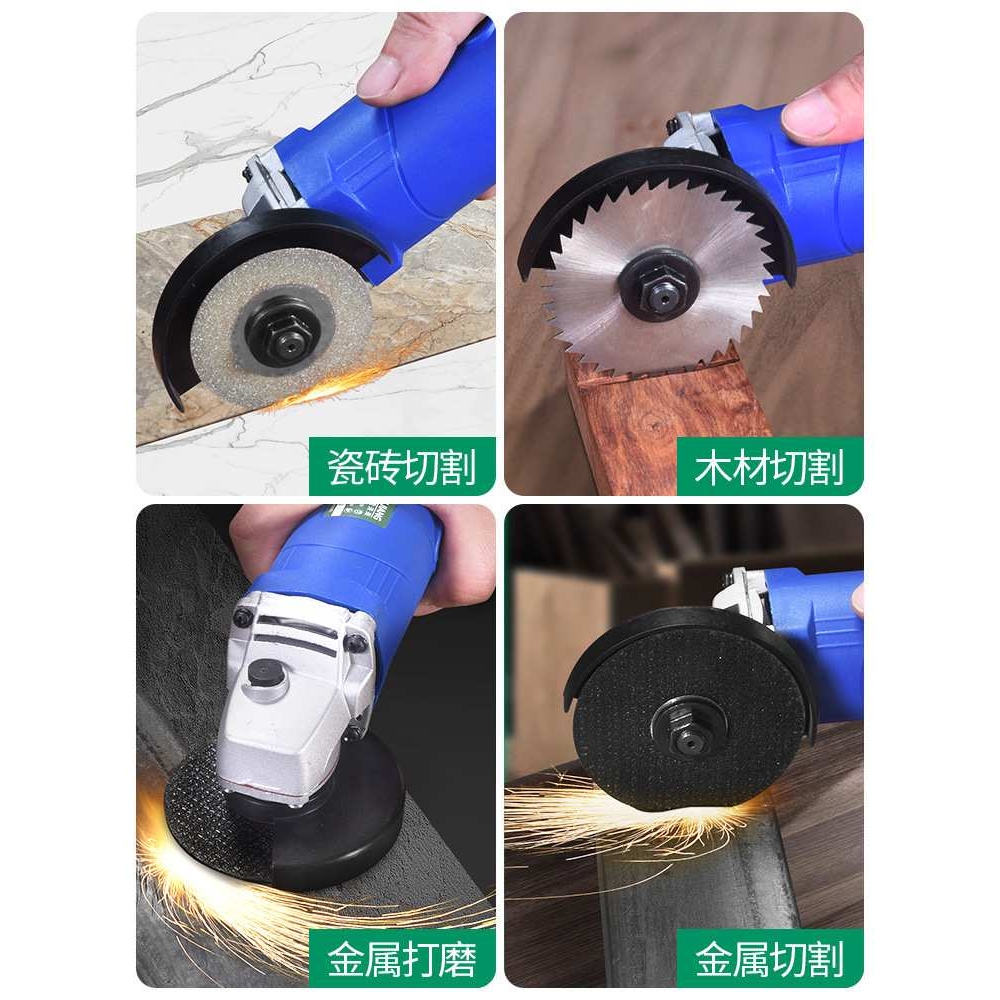 瓷砖切割

木材切割

金属打磨

金属切割