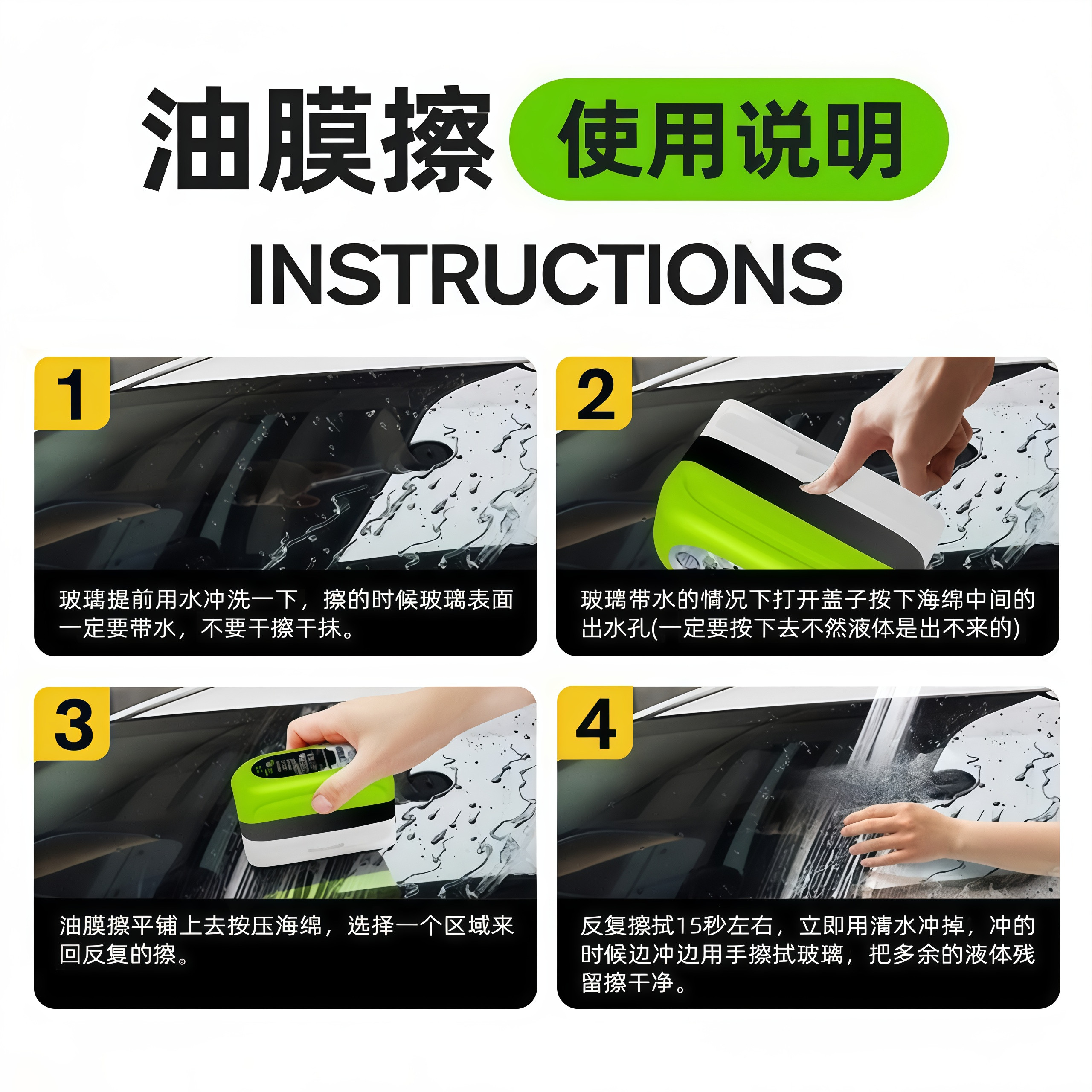 油膜擦 使用说明

INSTRUCTIONS

1

玻璃提前用水冲洗一下，擦的时候玻璃表面一定要带水，不要干擦干抹。

2

玻璃带水的情况下打开盖子按下海绵中间的出水孔(一定要按下去不然液体是出不来的)

3

油膜擦平铺上去按压海绵，选择一个区域来回反复的擦。

4

反复擦拭15秒左右，立即用清水冲掉，冲的时候边冲边用手擦拭玻璃，把多余的液体残留擦干净。