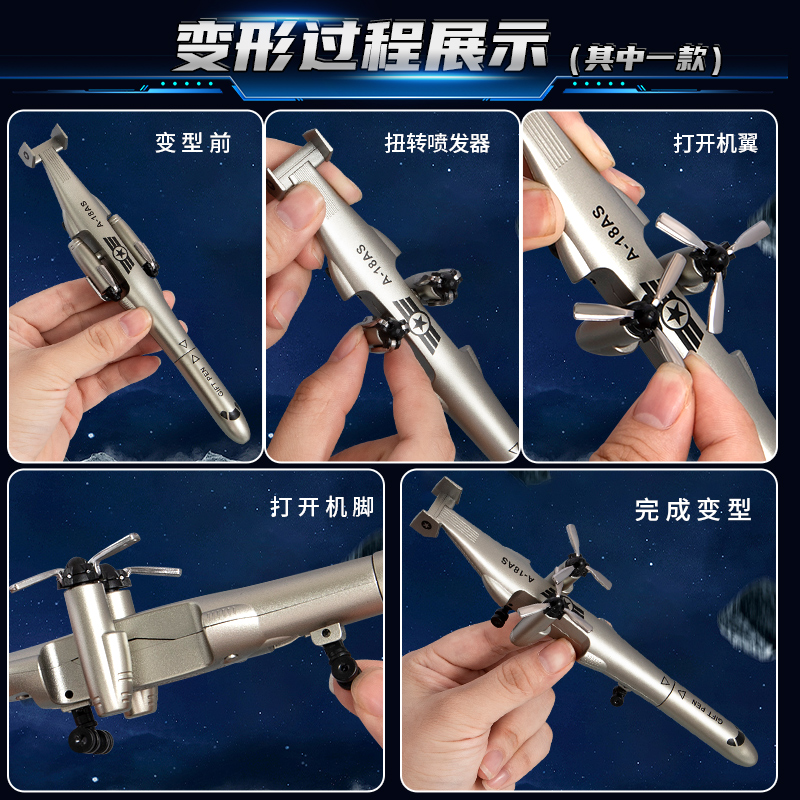 变形过程展示（其中一款）

变型前

A-18AS

GIFT PEN

扭转喷发器

A-18AS

打开机翼

A-18AS

打开机脚

完成变型

A-18AS

GIFT PEN