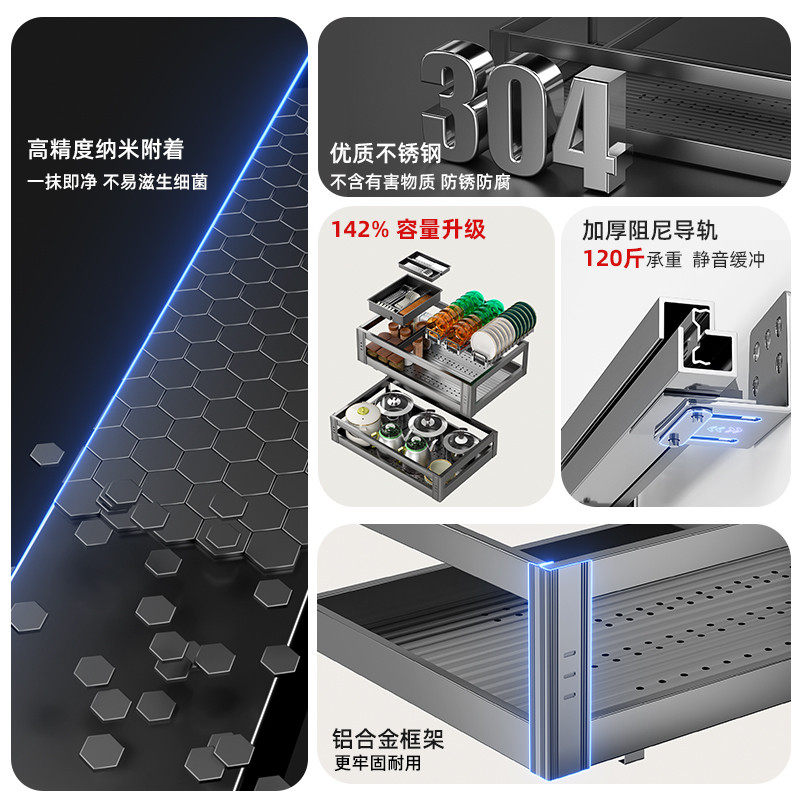 高精度纳米附着
一抹即净 不易滋生细菌

304
优质不锈钢
不含有害物质 防锈防腐

142% 容量升级

加厚阻尼导轨
120斤承重 静音缓冲

铝合金框架
更牢固耐用