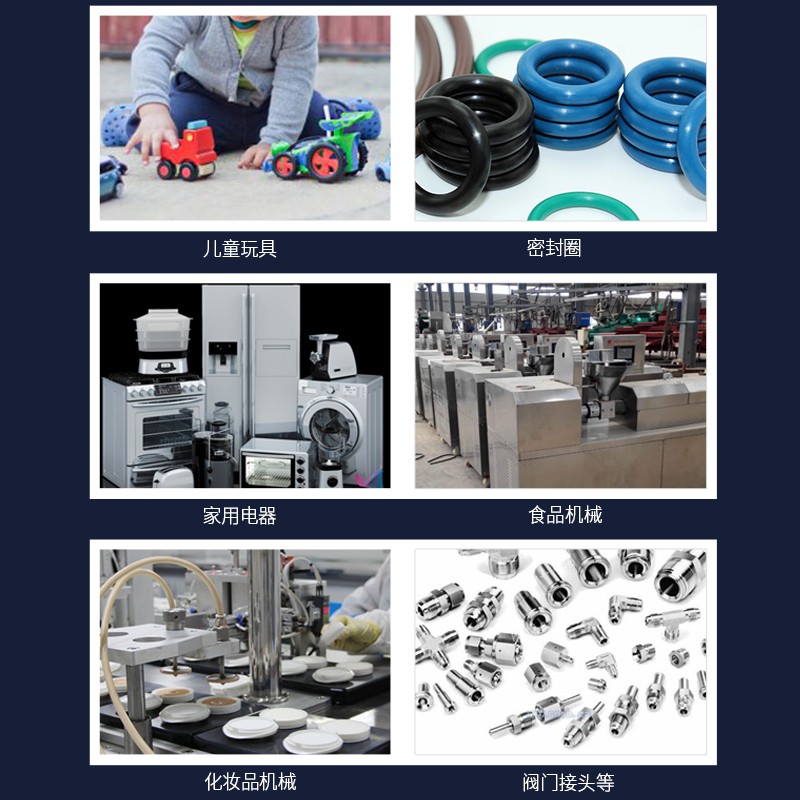 儿童玩具

密封圈

家用电器

食品机械

化妆品机械

阀门接头等