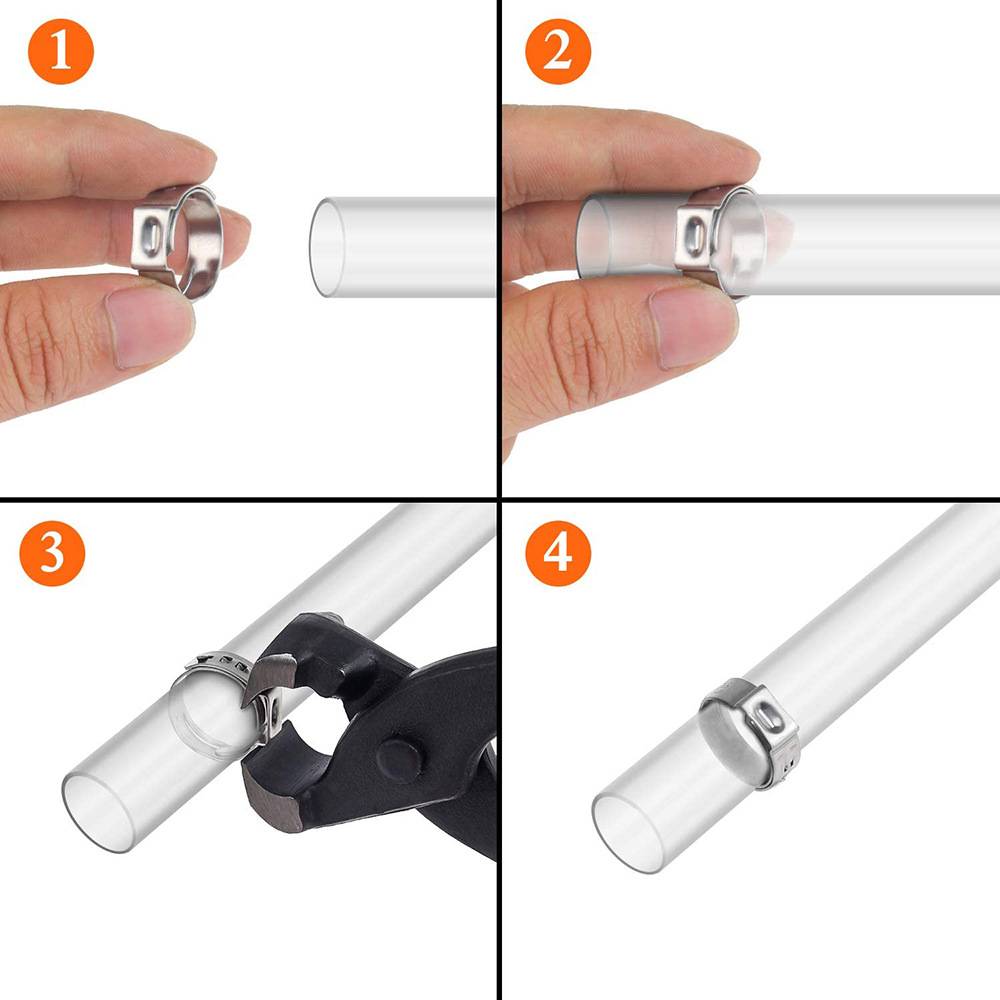 1

2

3

4