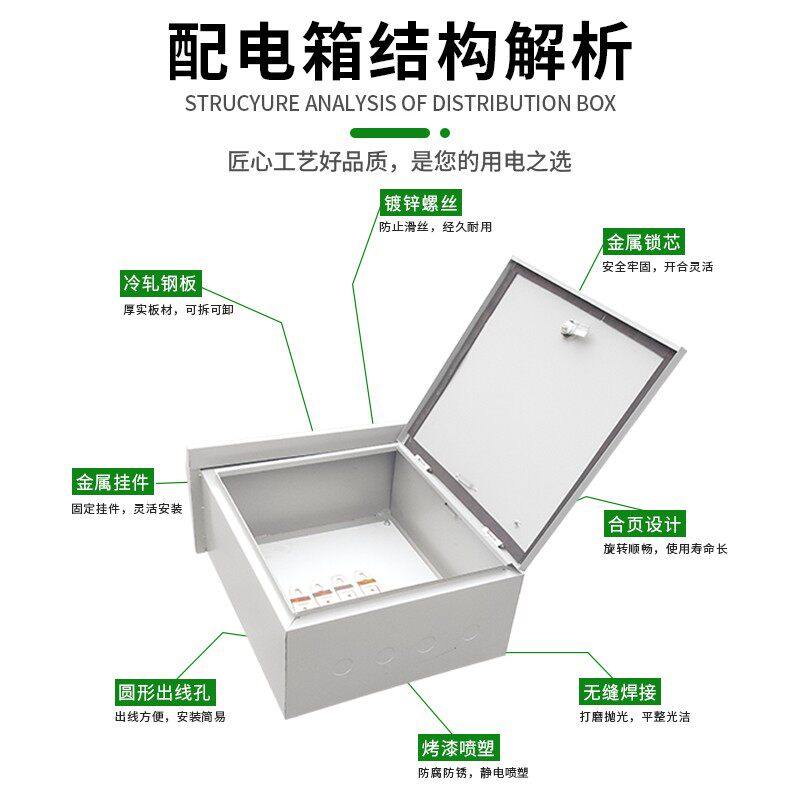 配电箱结构解析
STRUCYURE ANALYSIS OF DISTRIBUTION BOX

匠心工艺好品质，是您的用电之选

镀锌螺丝
防止滑丝，经久耐用

金属锁芯
安全牢固，开合灵活

冷轧钢板
厚实板材，可拆可卸

金属挂件
固定挂件，灵活安装

合页设计
旋转顺畅，使用寿命长

圆形出线孔
出线方便，安装简易

无缝焊接
打磨抛光，平整光洁

烤漆喷塑
防腐防锈，静电喷塑