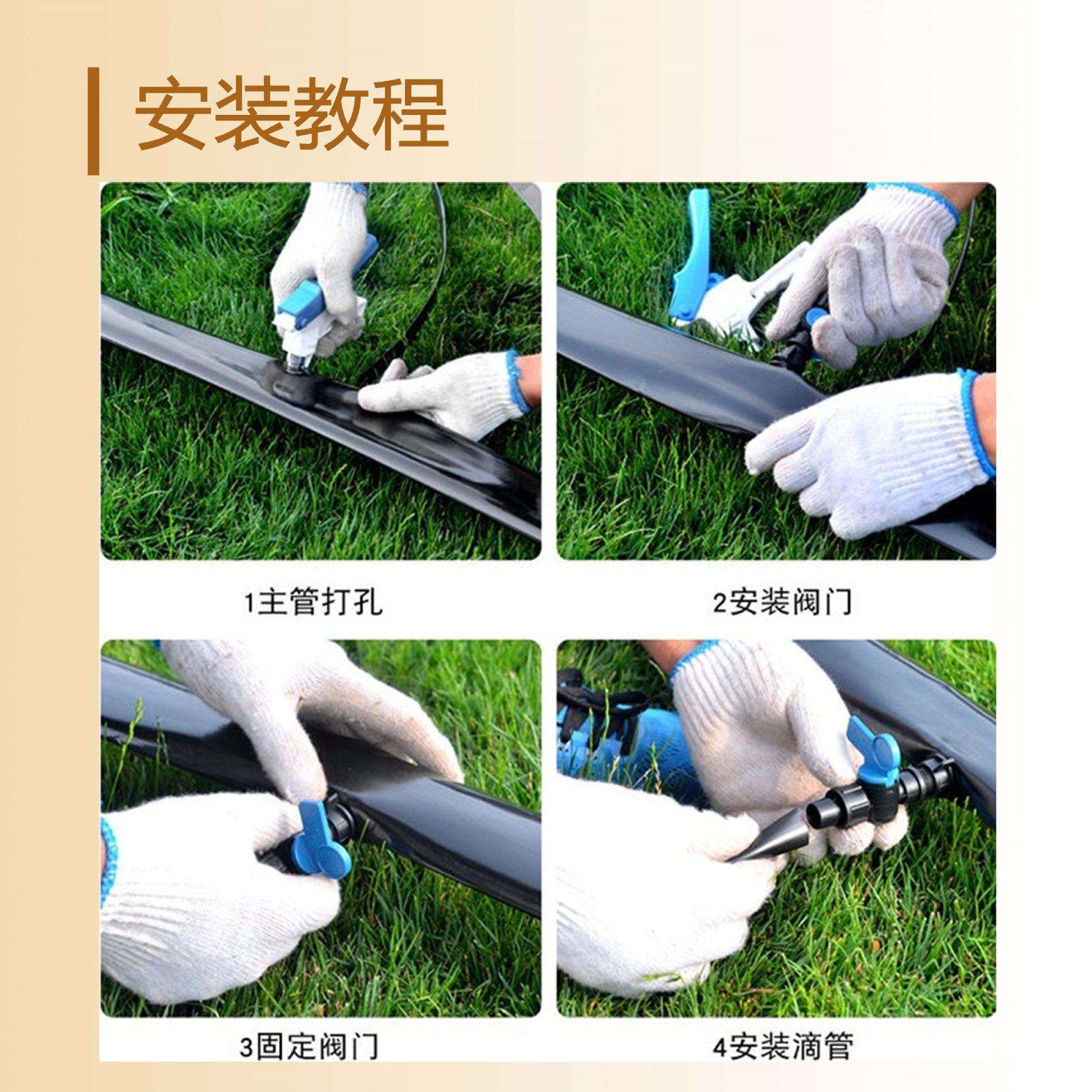 安装教程

1主管打孔

2安装阀门

3固定阀门

4安装滴管