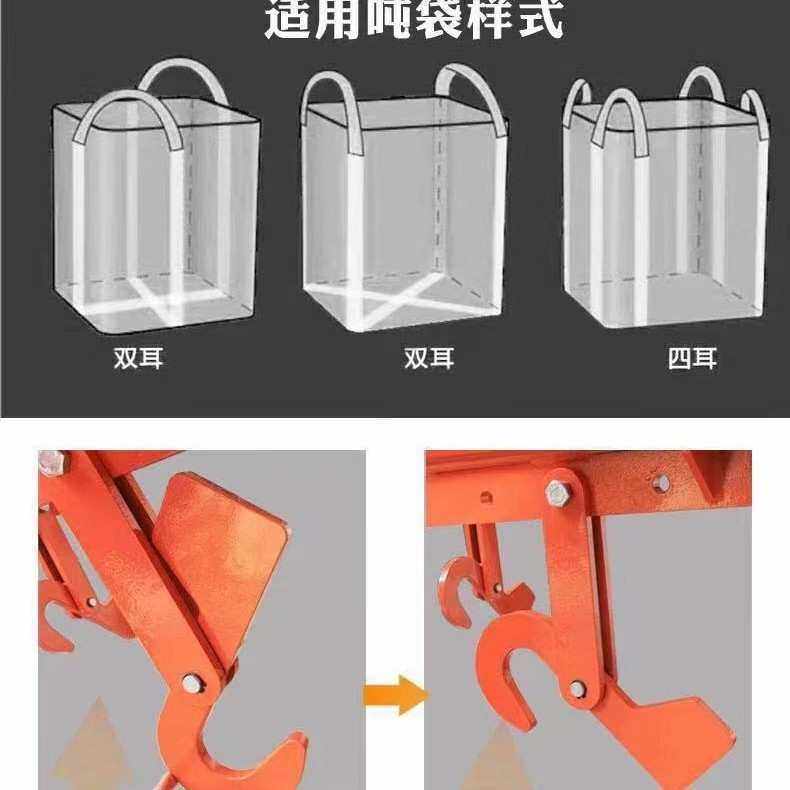 适用吨袋样式

双耳

双耳

四耳