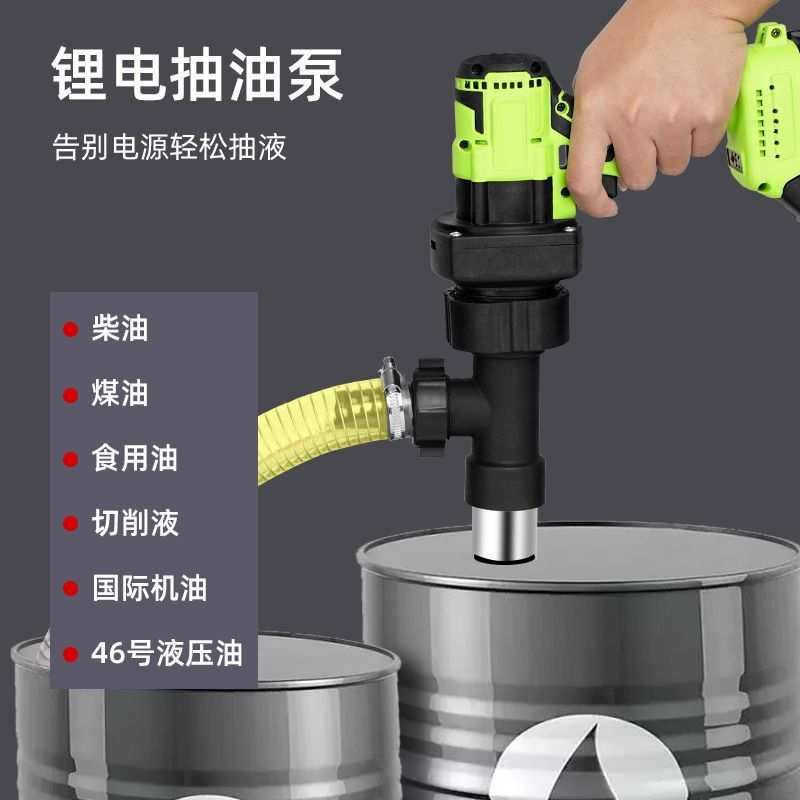 锂电抽油泵

告别电源轻松抽液

柴油

煤油

食用油

切削液

国际机油

46号液压油