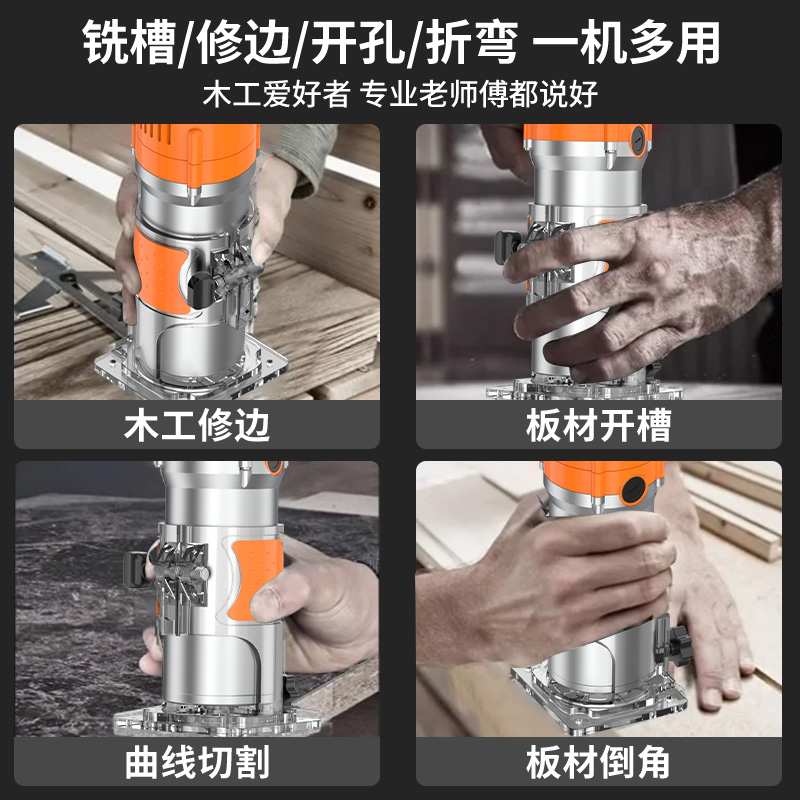 铣槽/修边/开孔/折弯 一机多用
木工爱好者 专业老师傅都说好

木工修边

板材开槽

曲线切割

板材倒角