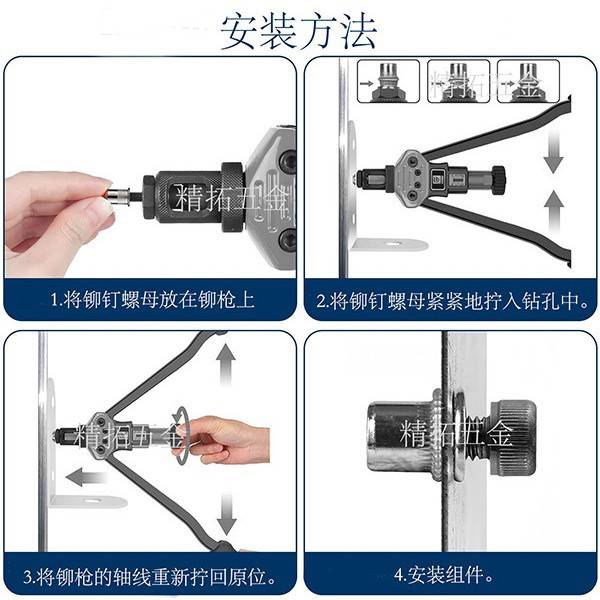 安装方法

精拓五金

1.将铆钉螺母放在铆枪上

精拓五金

2.将铆钉螺母紧紧地拧入钻孔中。

精拓五金

3.将铆枪的轴线重新拧回原位。

精拓五金

4.安装组件。