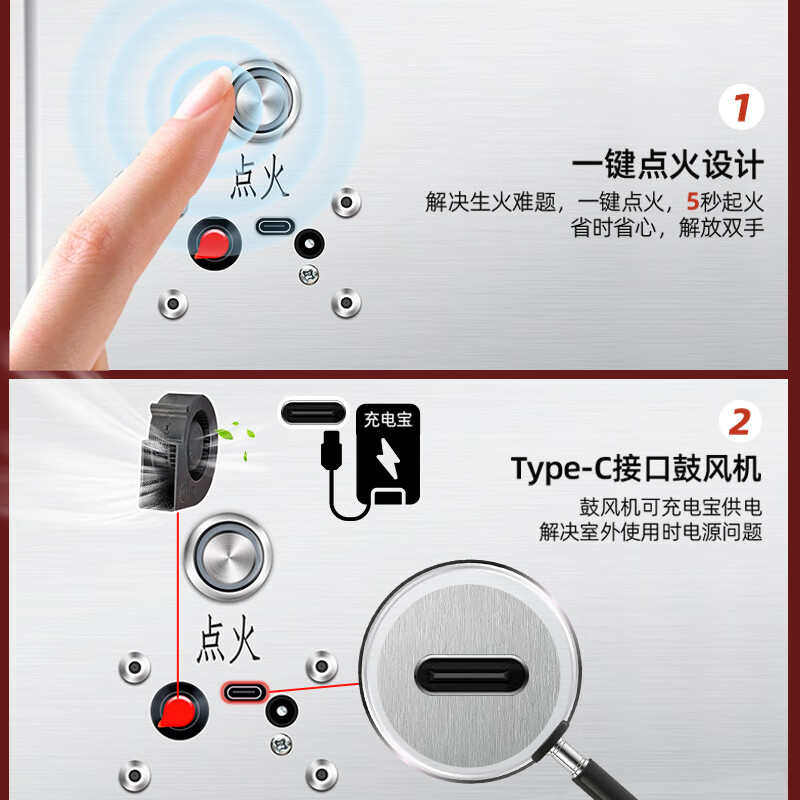 点火

1

一键点火设计

解决生火难题，一键点火，5秒起火
省时省心，解放双手

充电宝

2

Type-C接口鼓风机

鼓风机可充电宝供电
解决室外使用时电源问题

点火