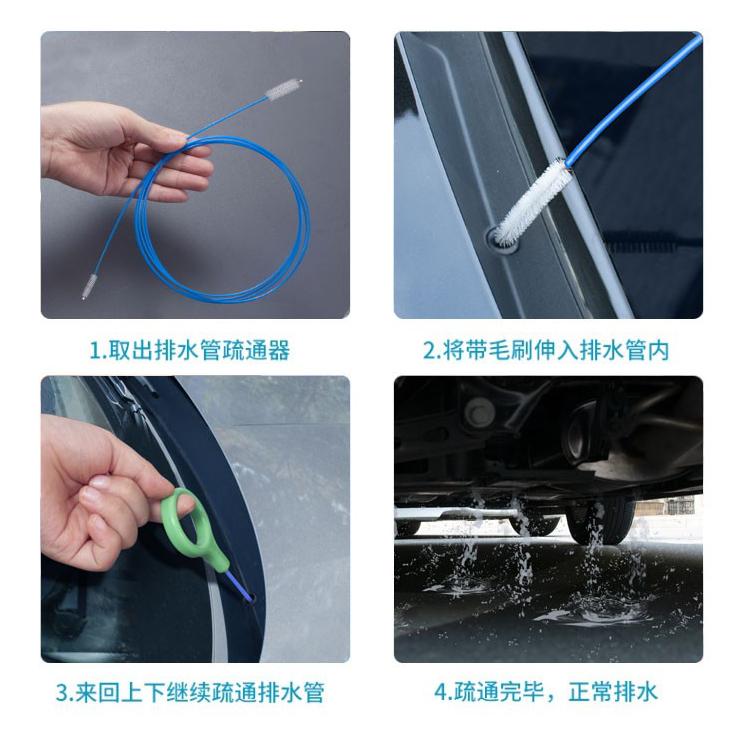 1.取出排水管疏通器

2.将带毛刷伸入排水管内

3.来回上下继续疏通排水管

4.疏通完毕，正常排水