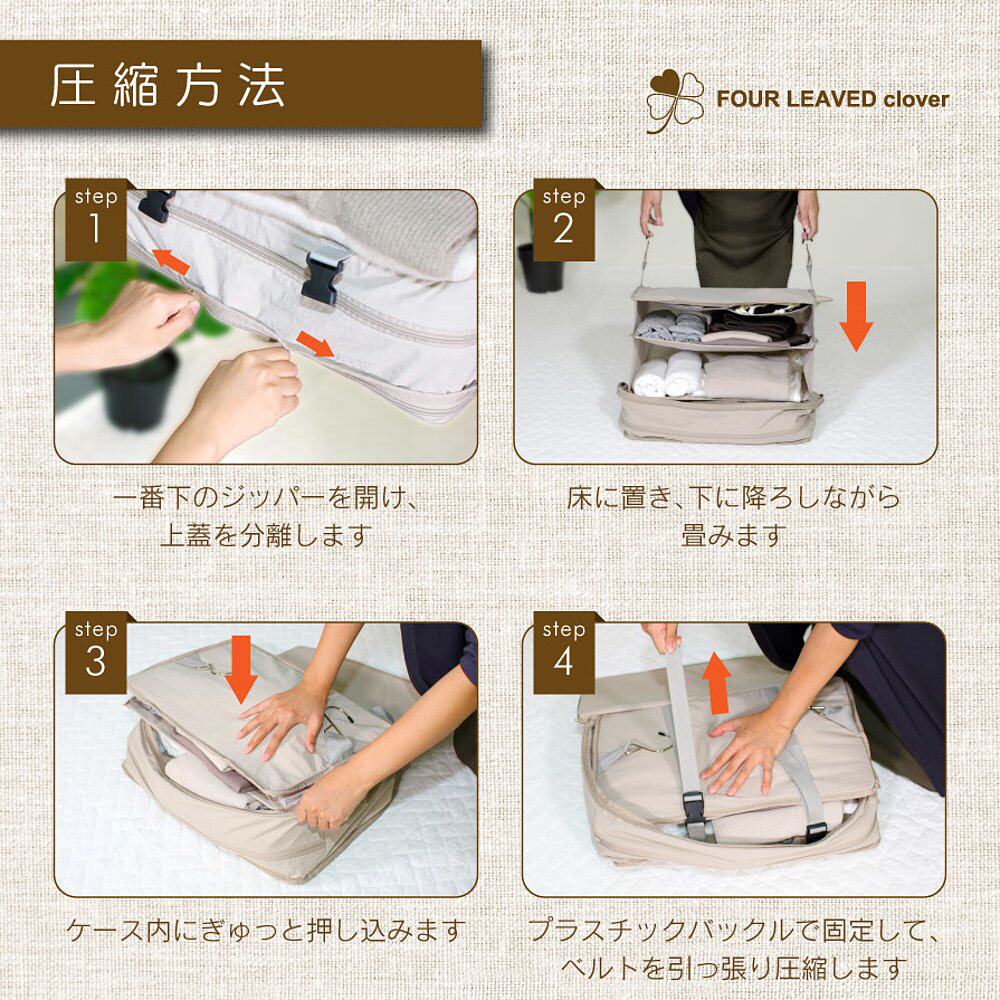 圧縮方法

FOUR LEAVED clover

step 1

一番下のジッパーを開け、上蓋を分離します

step 2

床に置き、下に降ろしながら畳みます

step 3

ケース内にぎゅっと押し込みます

step 4

プラスチックバックルで固定して、ベルトを引っ張り圧縮します