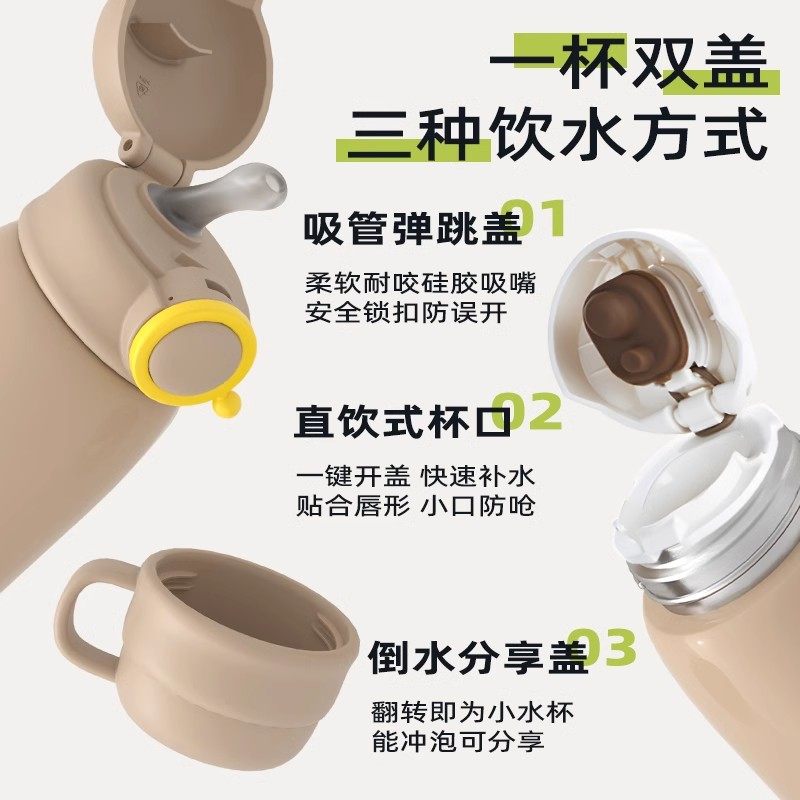 一杯双盖
三种饮水方式

吸管弹跳盖 01
柔软耐咬硅胶吸嘴
安全锁扣防误开

直饮式杯口 02
一键开盖 快速补水
贴合唇形 小口防呛

倒水分享盖 03
翻转即为小水杯
能冲泡可分享