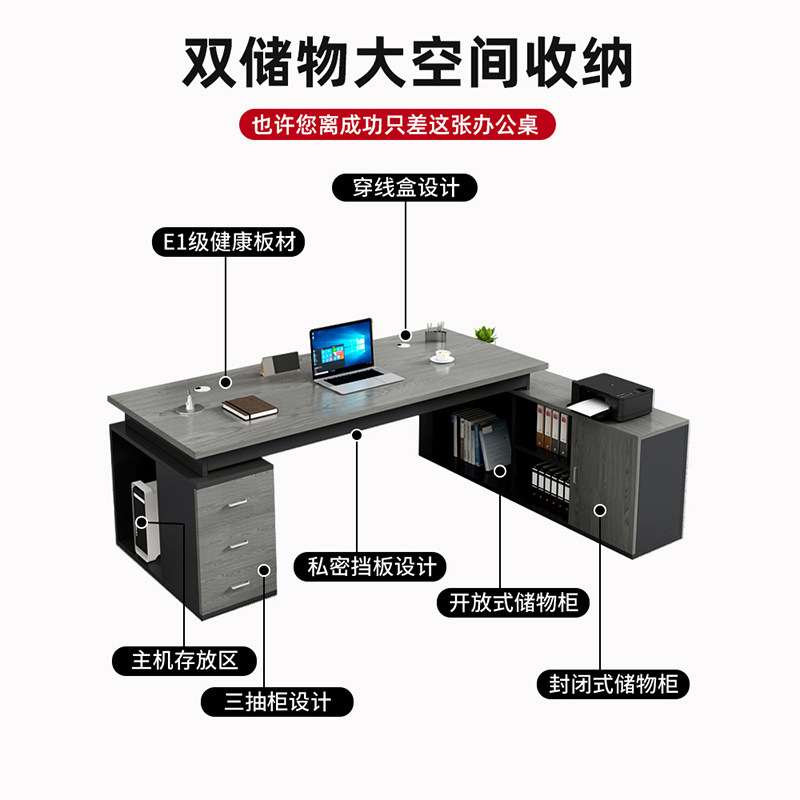 双储物大空间收纳

也许您离成功只差这张办公桌

穿线盒设计

E1级健康板材

私密挡板设计

开放式储物柜

主机存放区

三抽柜设计

封闭式储物柜