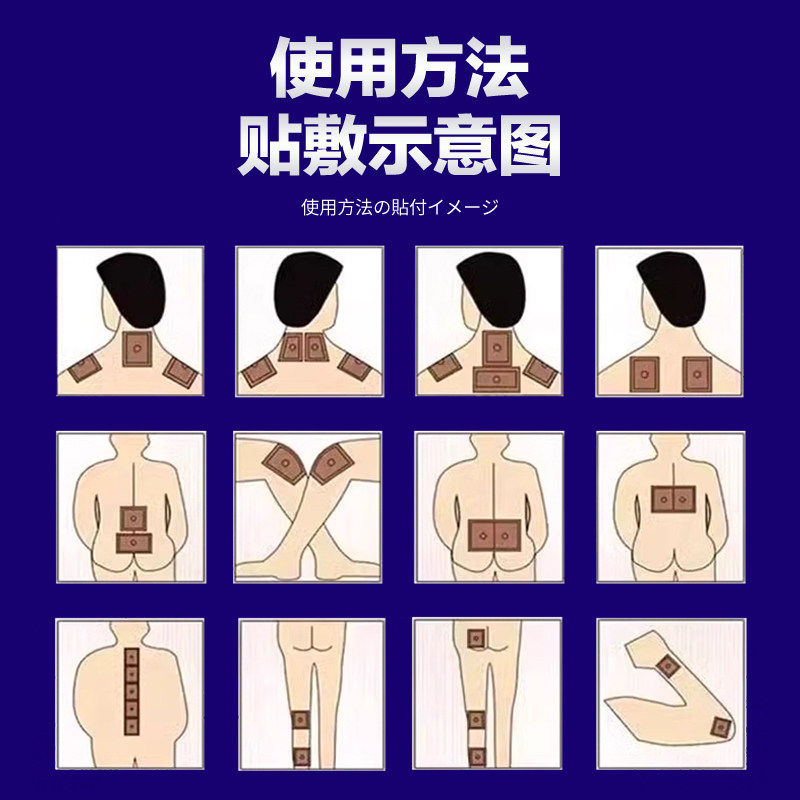 使用方法
贴敷示意图

使用方法の貼付イメージ