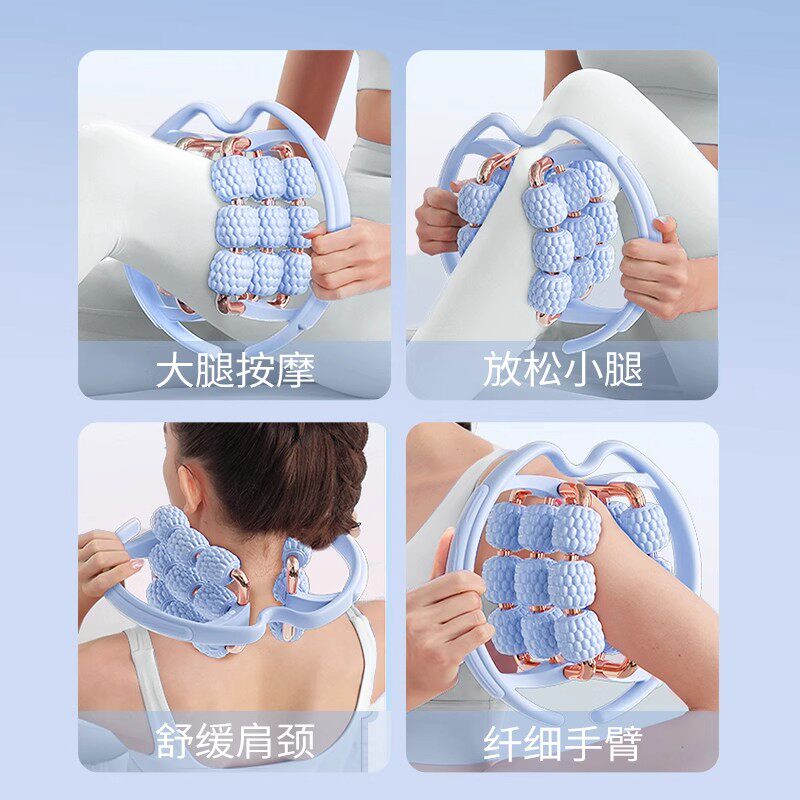 大腿按摩

放松小腿

舒缓肩颈

纤细手臂