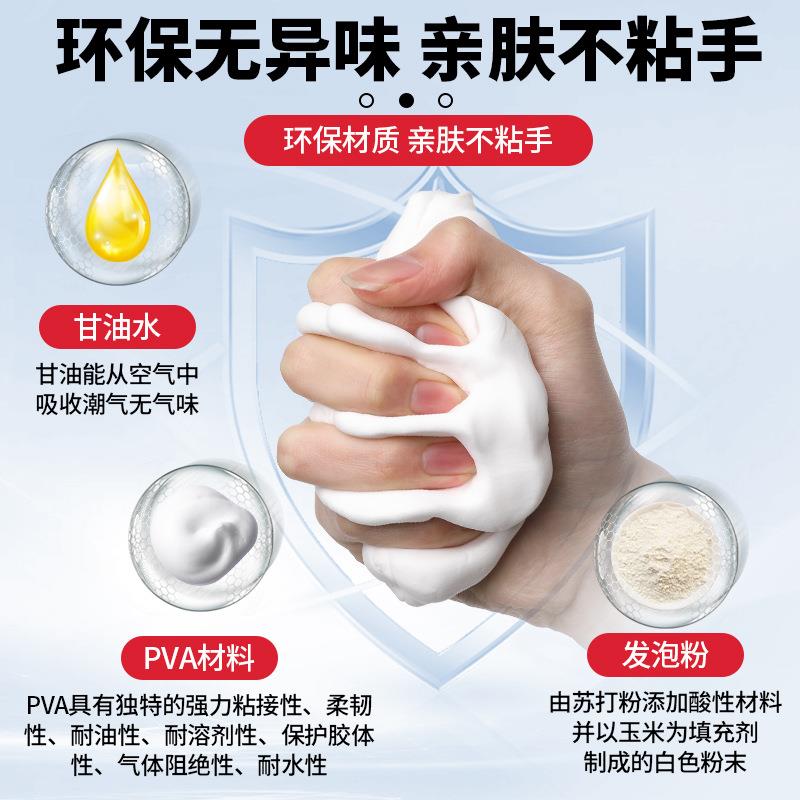 环保无异味 亲肤不粘手

环保材质 亲肤不粘手

甘油水

甘油能从空气中吸收潮气无气味

PVA材料

PVA具有独特的强力粘接性、柔韧性、耐油性、耐溶剂性、保护胶体性、气体阻绝性、耐水性

发泡粉

由苏打粉添加酸性材料并以玉米为填充剂制成的白色粉末