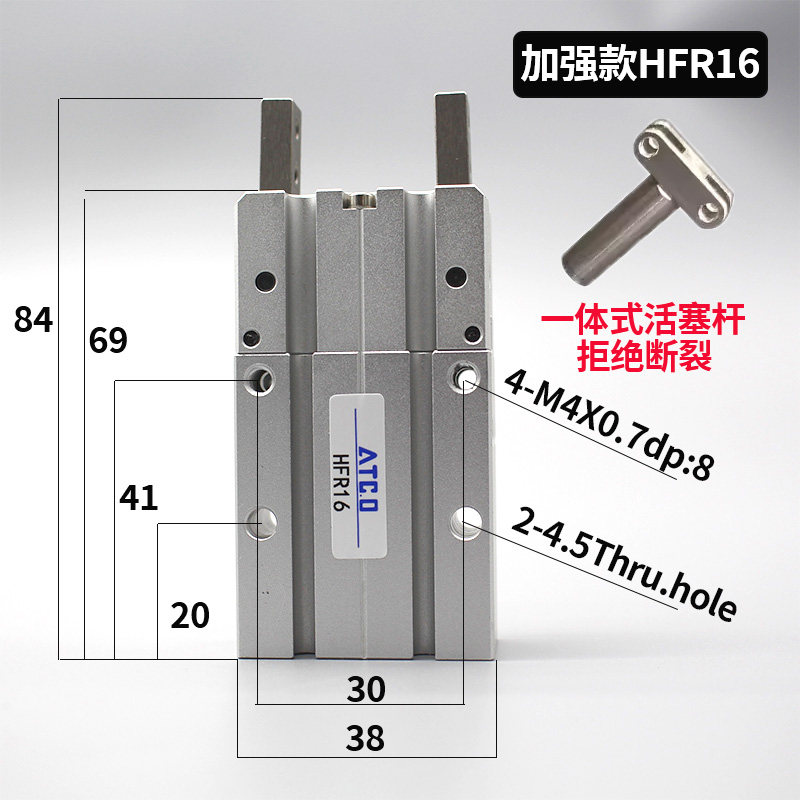 加强款HFR16

一体式活塞杆
拒绝断裂

84

69

41

20

ATC.O
HFR16

4-M4X0.7dp:8

2-4.5Thru.hole

30

38