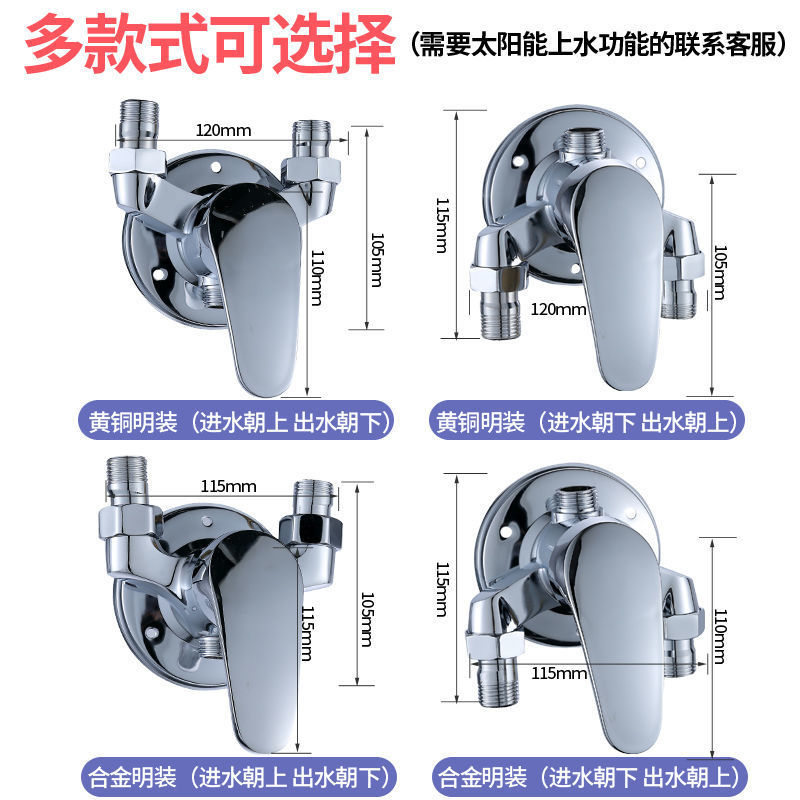 多款式可选择（需要太阳能上水功能的联系客服）

120mm
110mm
105mm
黄铜明装（进水朝上 出水朝下）

115mm
120mm
105mm
黄铜明装（进水朝下 出水朝上）

115mm
115mm
105mm
合金明装（进水朝上 出水朝下）

115mm
115mm
110mm
合金明装（进水朝下 出水朝上）