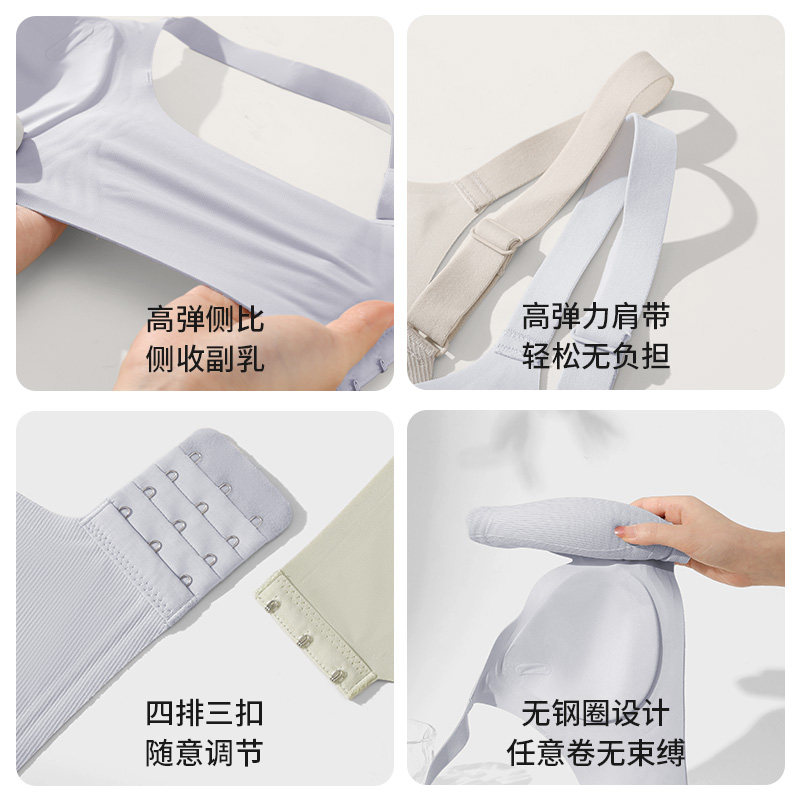 高弹侧比
侧收副乳

高弹力肩带
轻松无负担

四排三扣
随意调节

无钢圈设计
任意卷无束缚