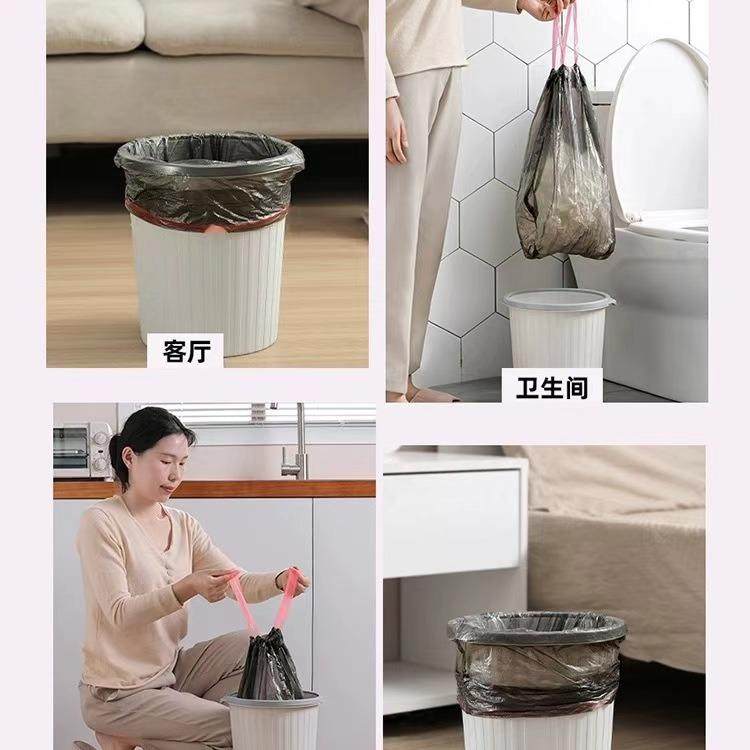 客厅

卫生间