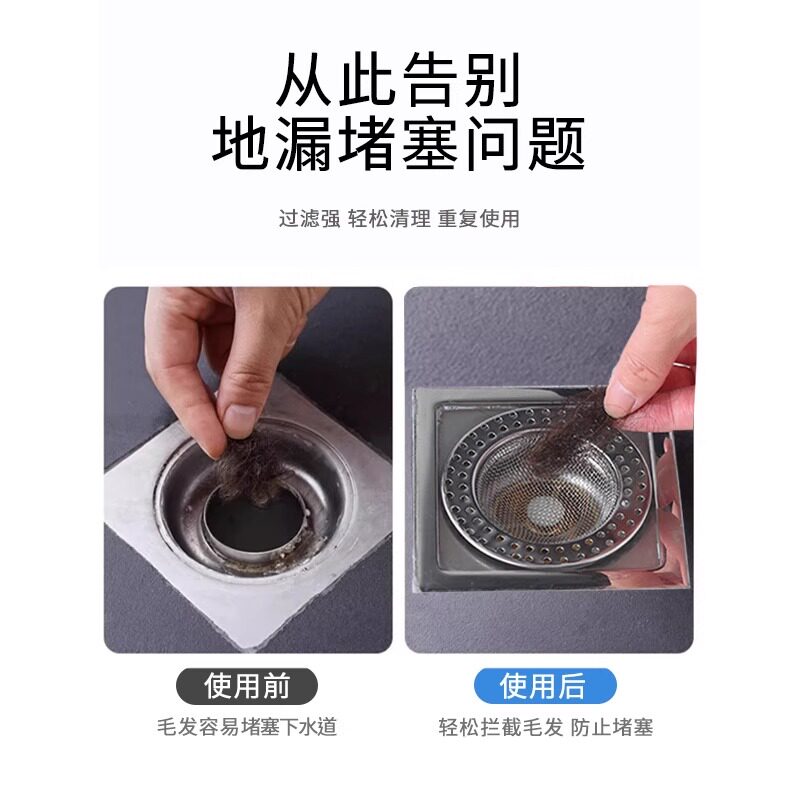 从此告别
地漏堵塞问题

过滤强 轻松清理 重复使用

使用前
毛发容易堵塞下水道

使用后
轻松拦截毛发 防止堵塞