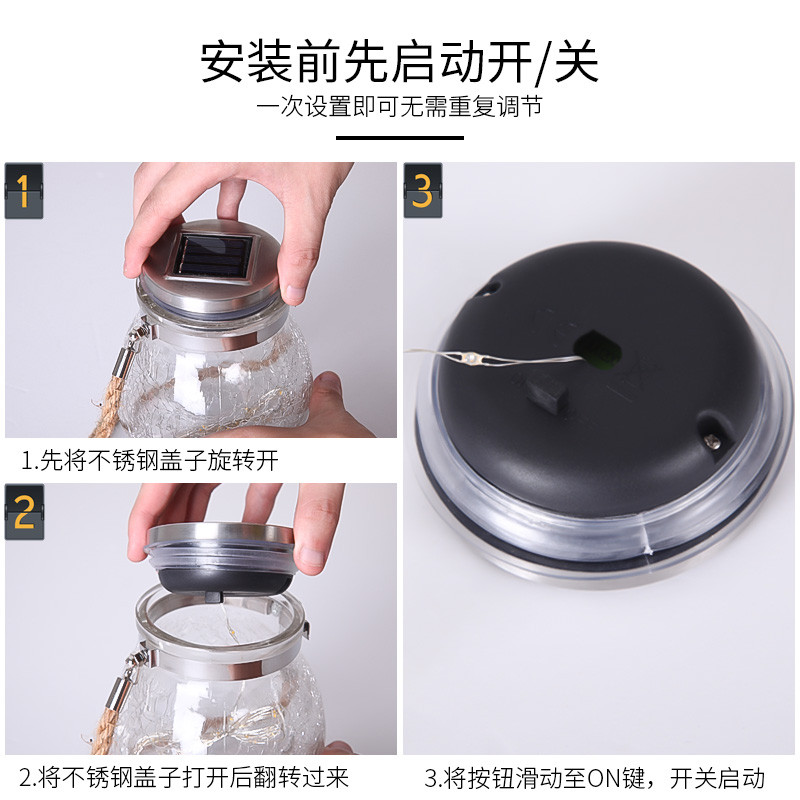 安装前先启动开/关

一次设置即可无需重复调节

1

1.先将不锈钢盖子旋转开

2

2.将不锈钢盖子打开后翻转过来

3

3.将按钮滑动至ON键，开关启动