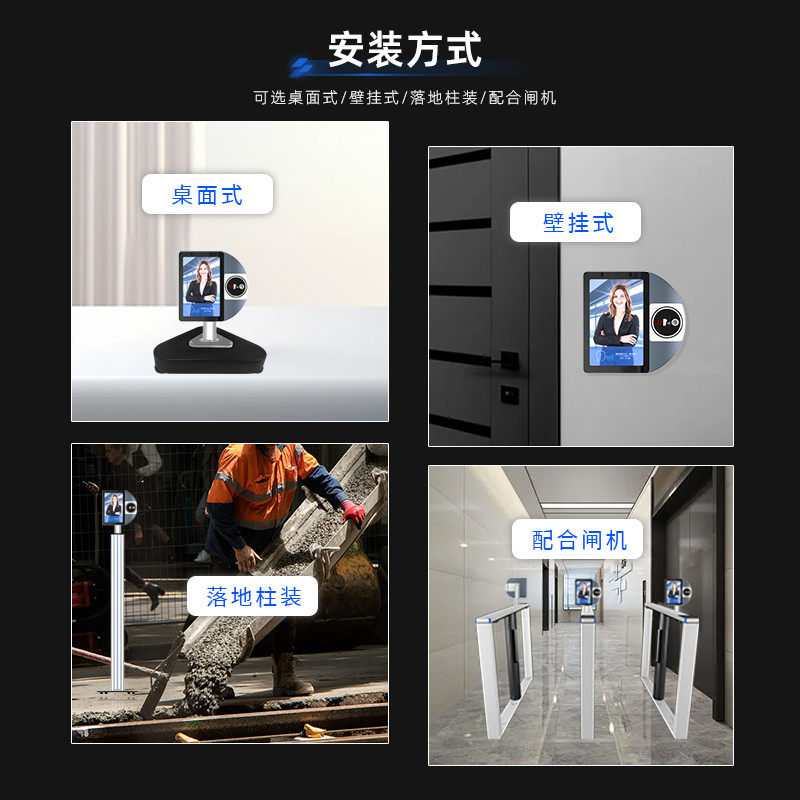 安装方式

可选桌面式/壁挂式/落地柱装/配合闸机

桌面式

壁挂式

落地柱装

配合闸机