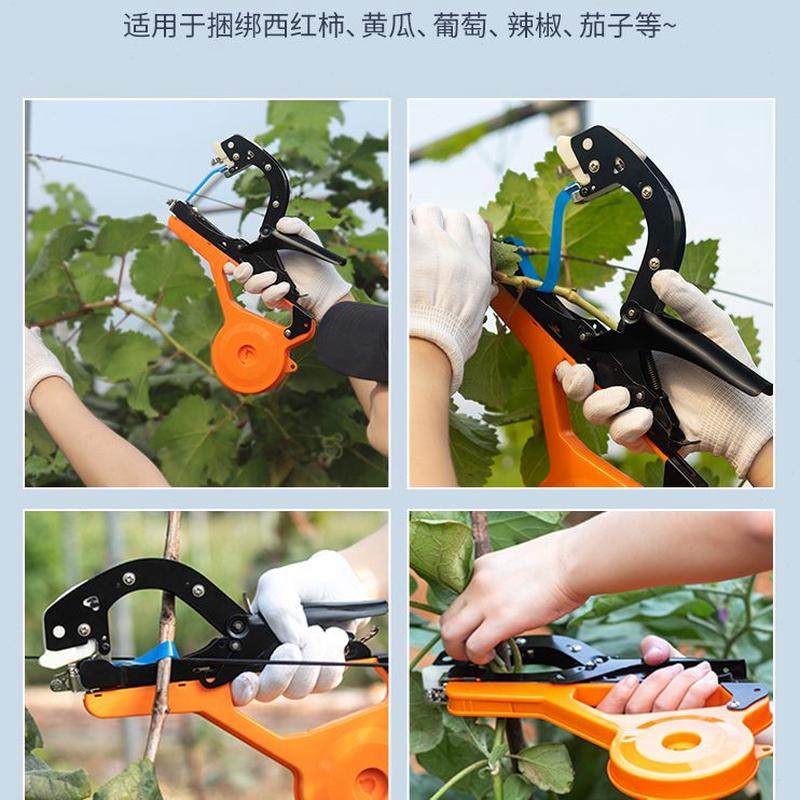 适用于捆绑西红柿、黄瓜、葡萄、辣椒、茄子等~