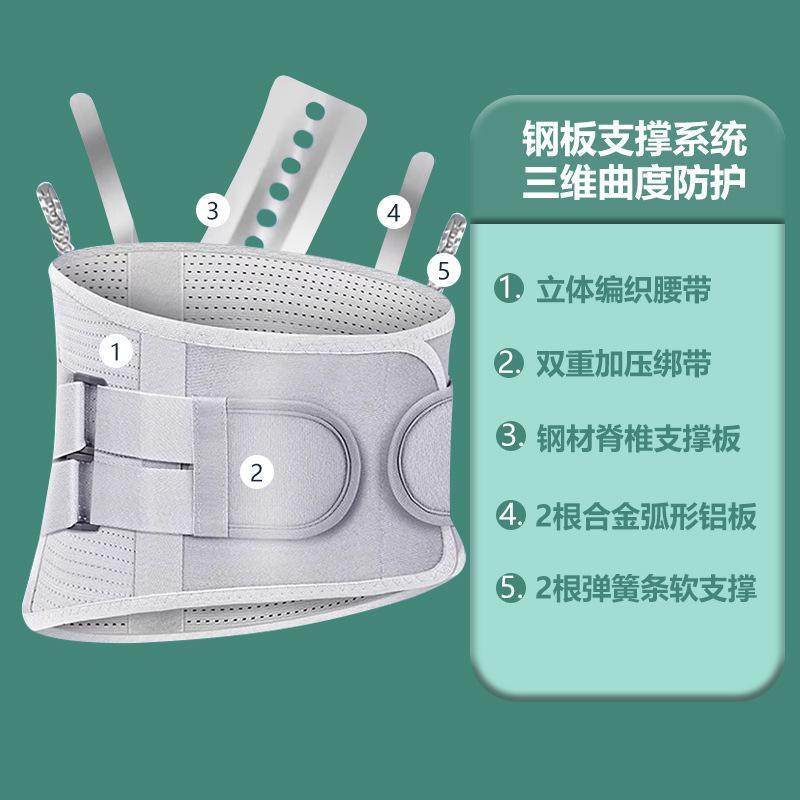 3
4
5
1
2

钢板支撑系统
三维曲度防护

1. 立体编织腰带

2. 双重加压绑带

3. 钢材脊椎支撑板

4. 2根合金弧形铝板

5. 2根弹簧条软支撑